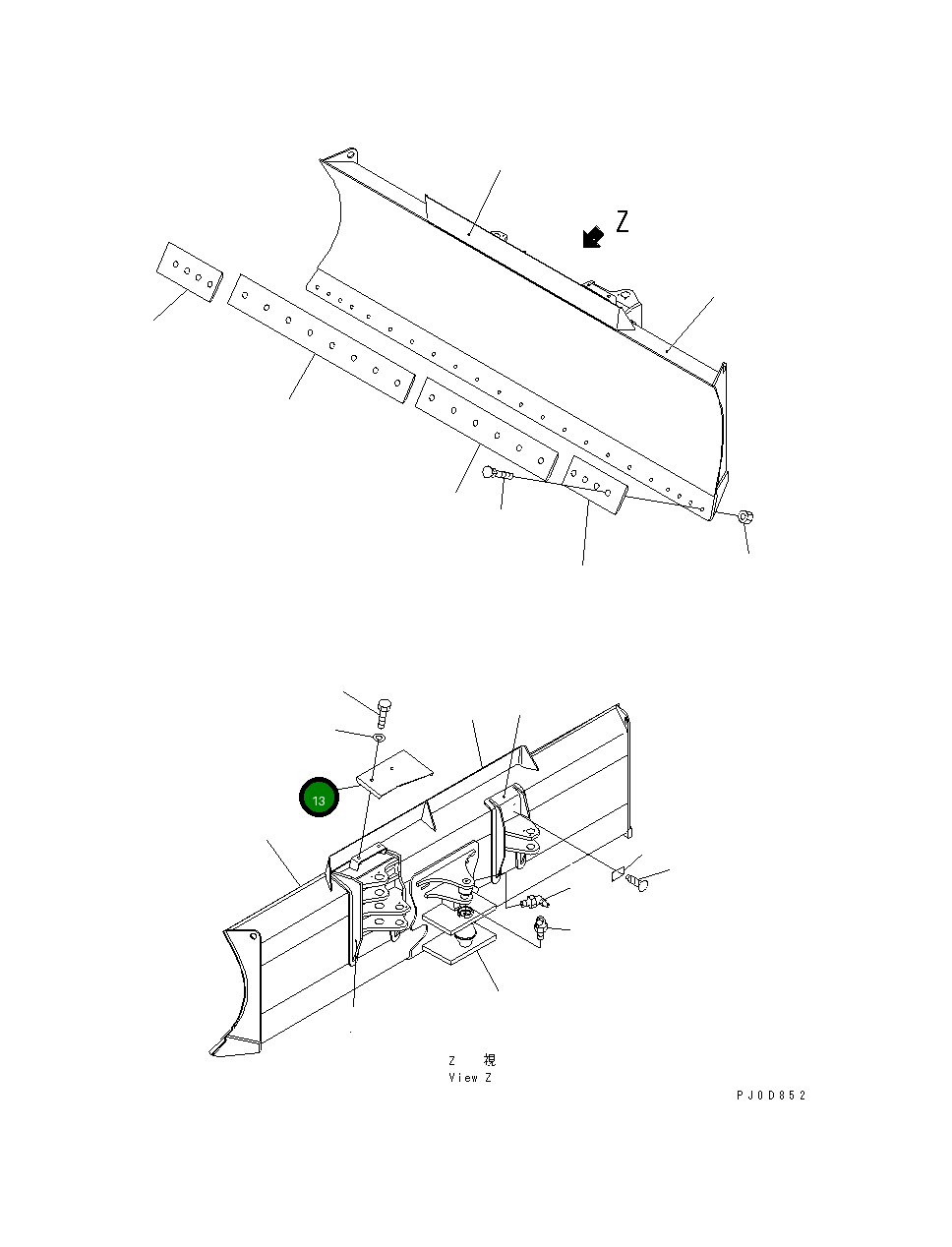 Z

13

Z 視
View Z

PJ0D852