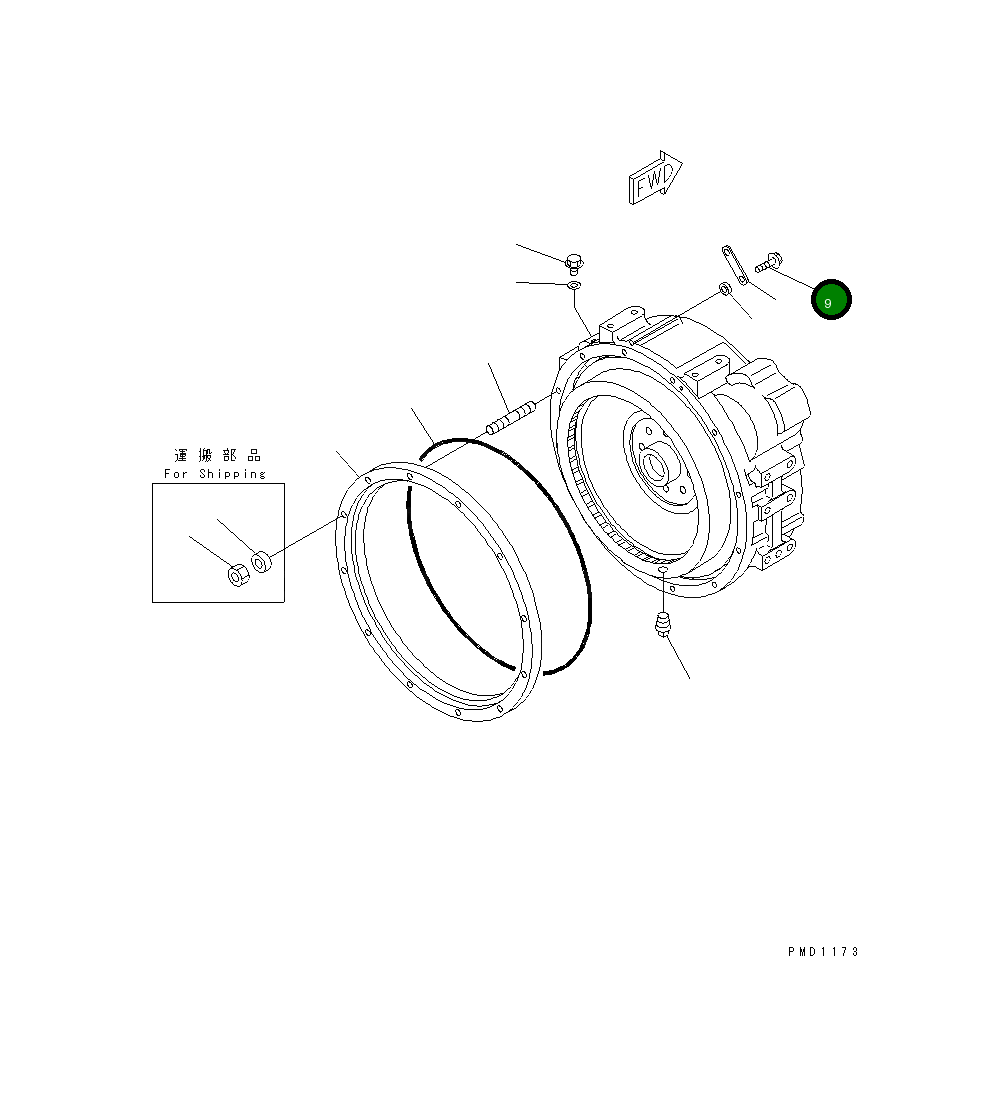 FWD

9

運搬部品
For Shipping

PMD1173