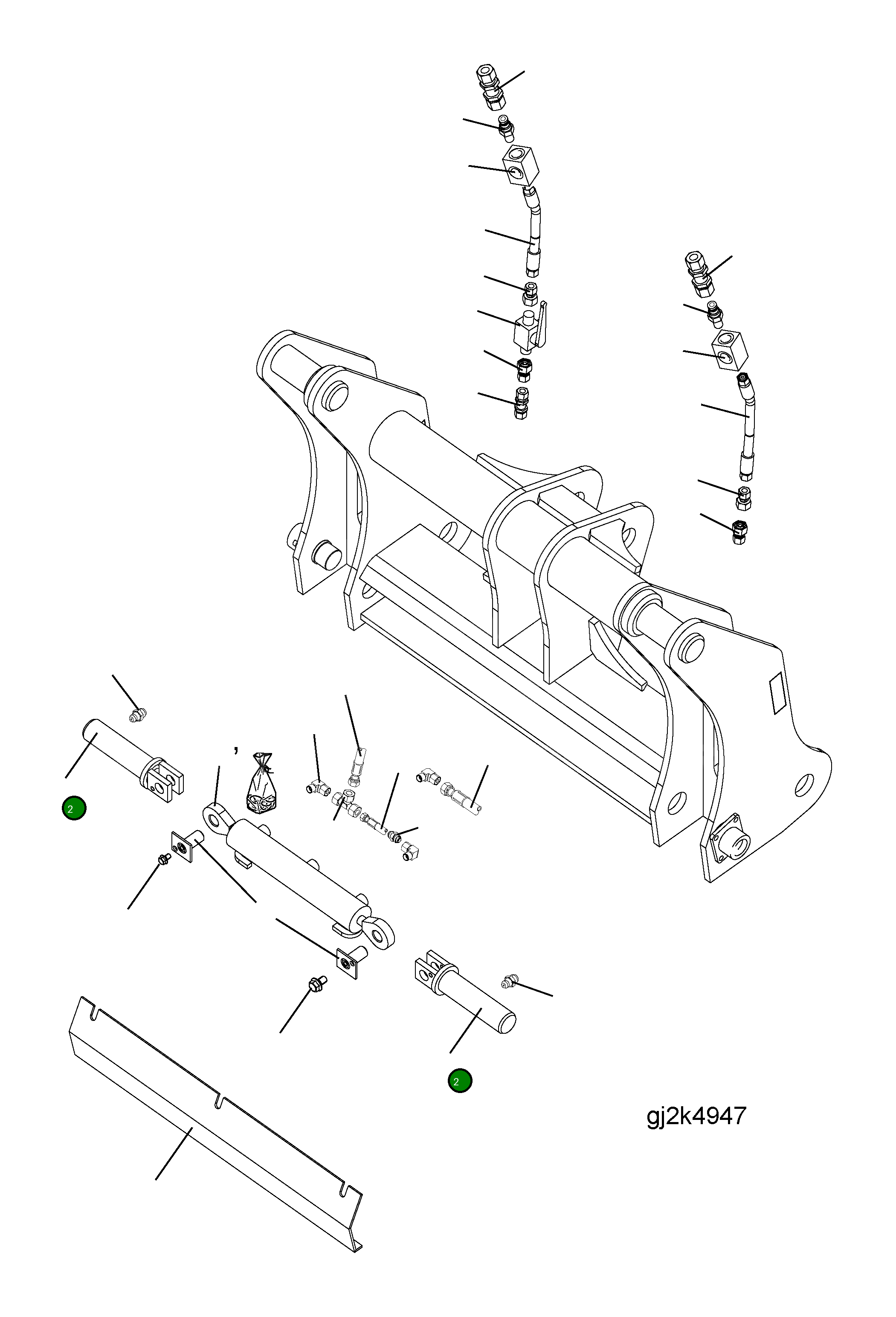 2

2

gj2k4947