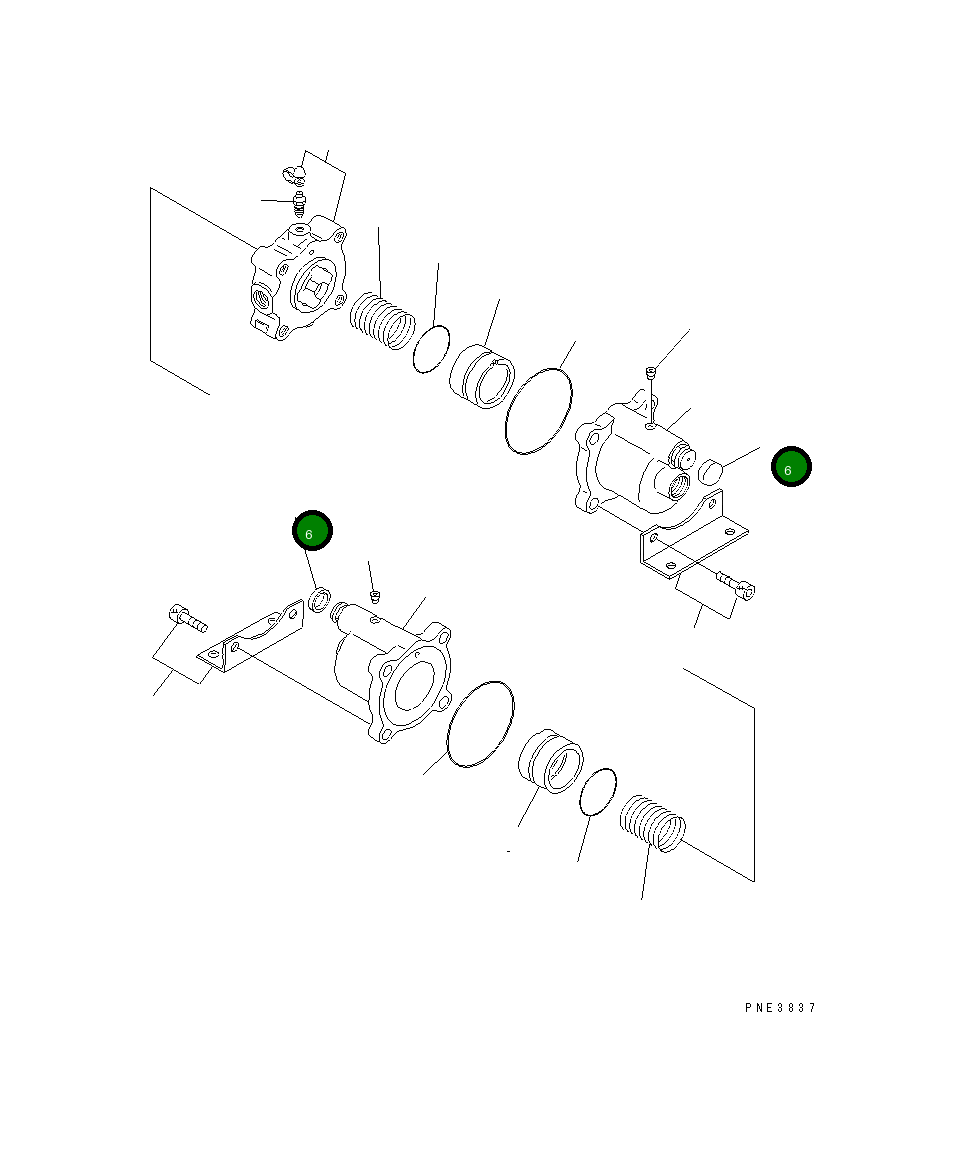 6

6

PNE3837