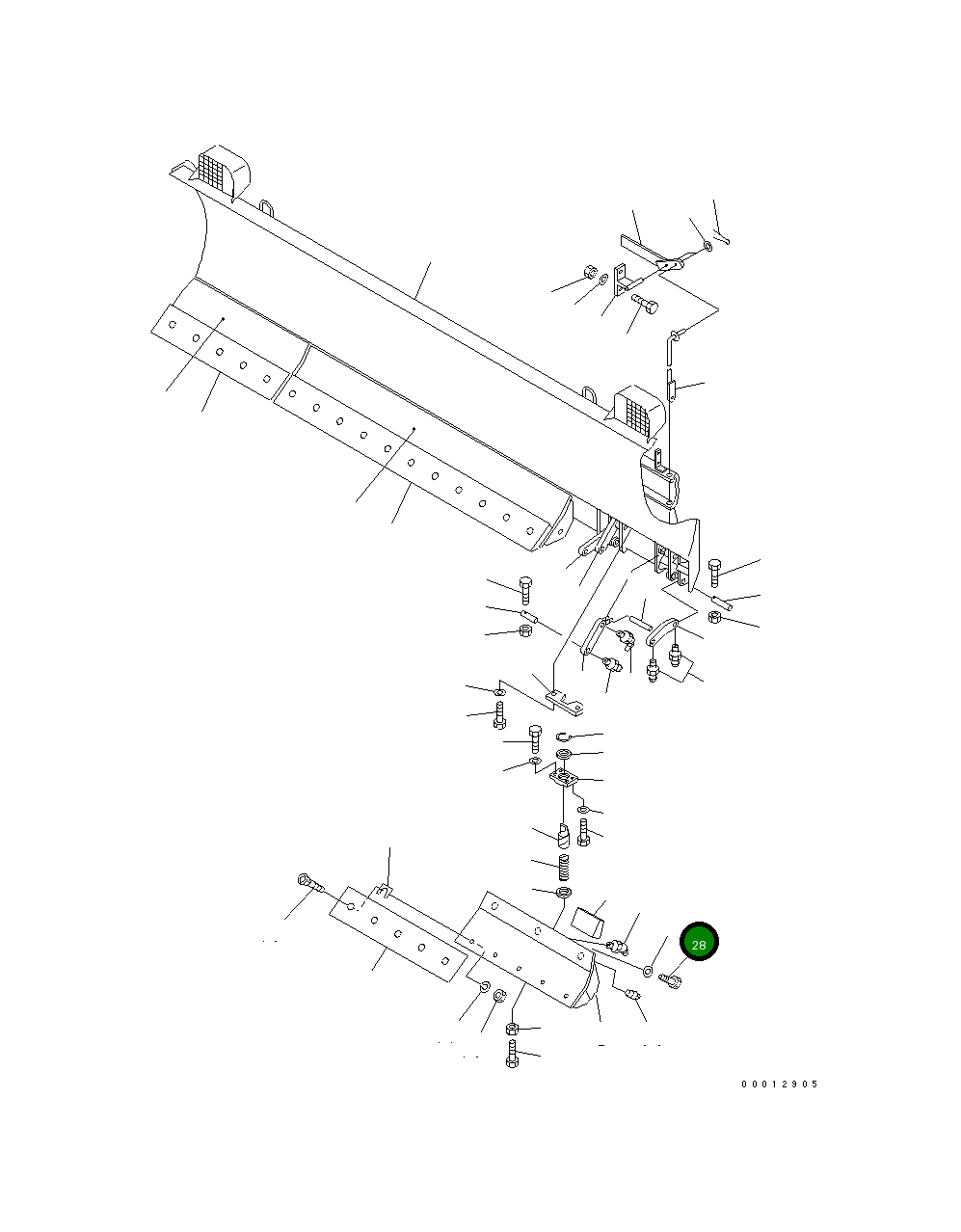 28

00012905