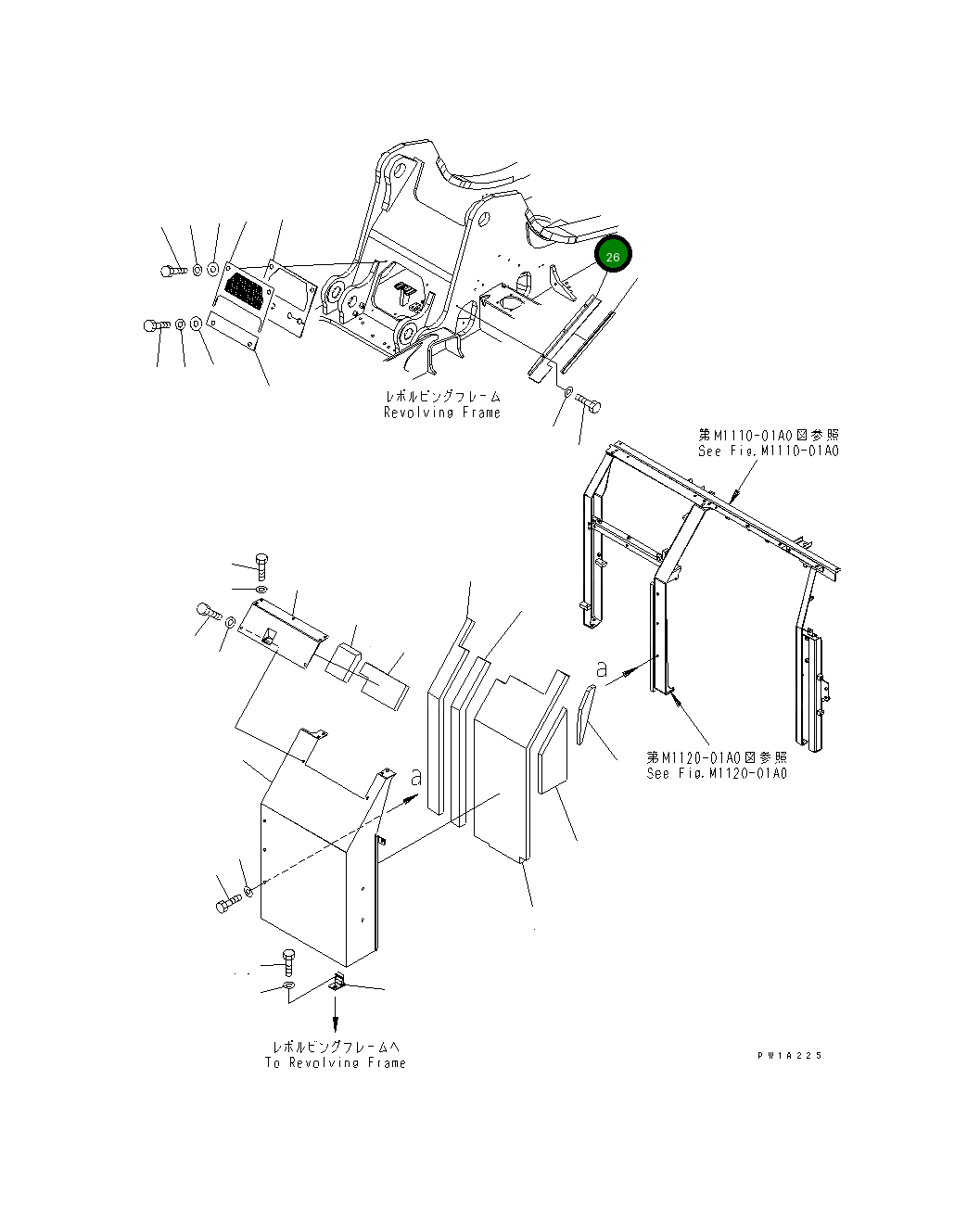 26

レボルビングフレーム
Revolving Frame

第M1110-01A0図参照
See Fig.M1110-01A0

a

a

第M1120-01A0図参照
See Fig.M1120-01A0

レボルビングフレームへ
To Revolving Frame

PW1A225