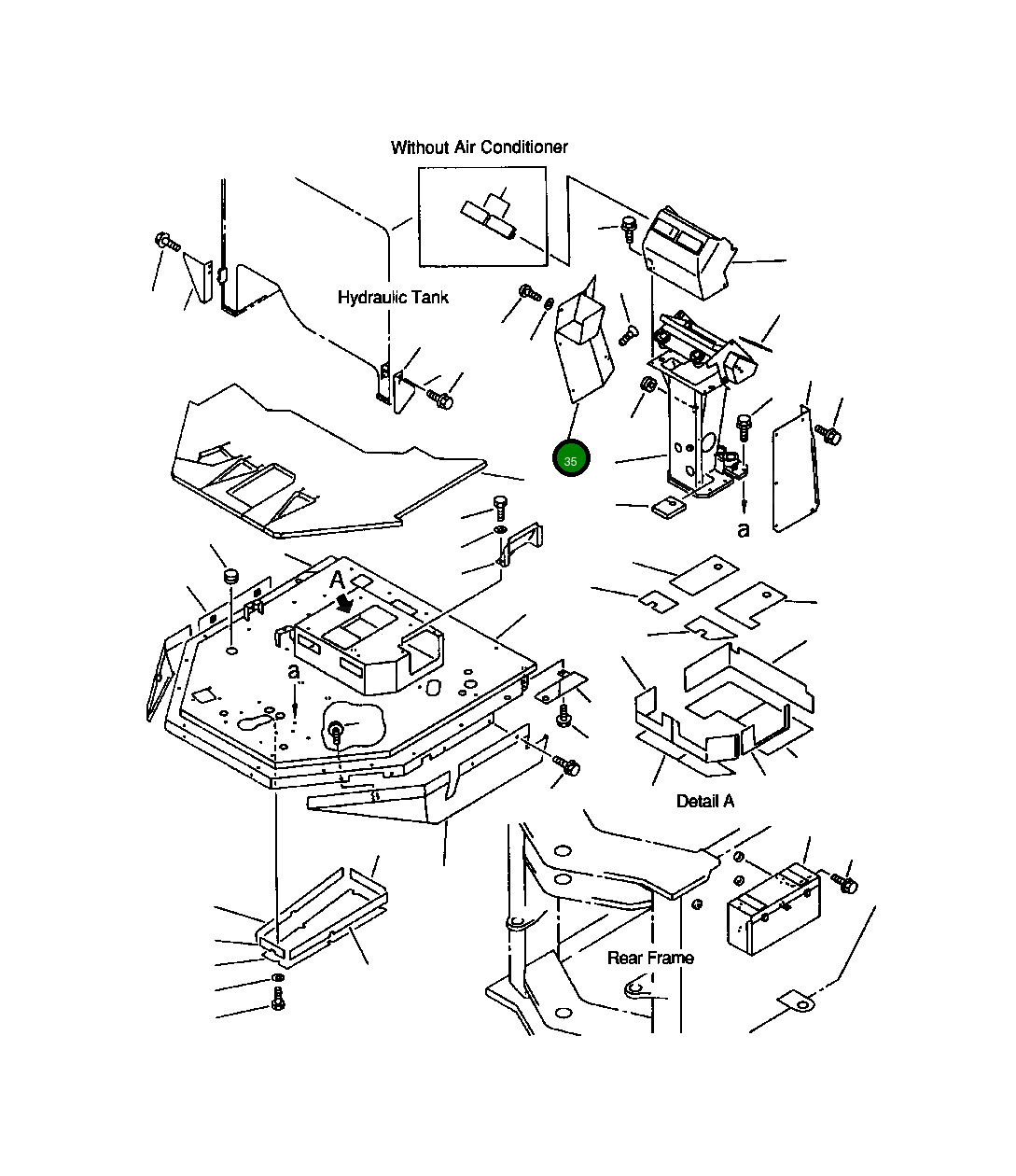 Without Air Conditioner

Hydraulic Tank

35

a

A

a

Detail A

Rear Frame