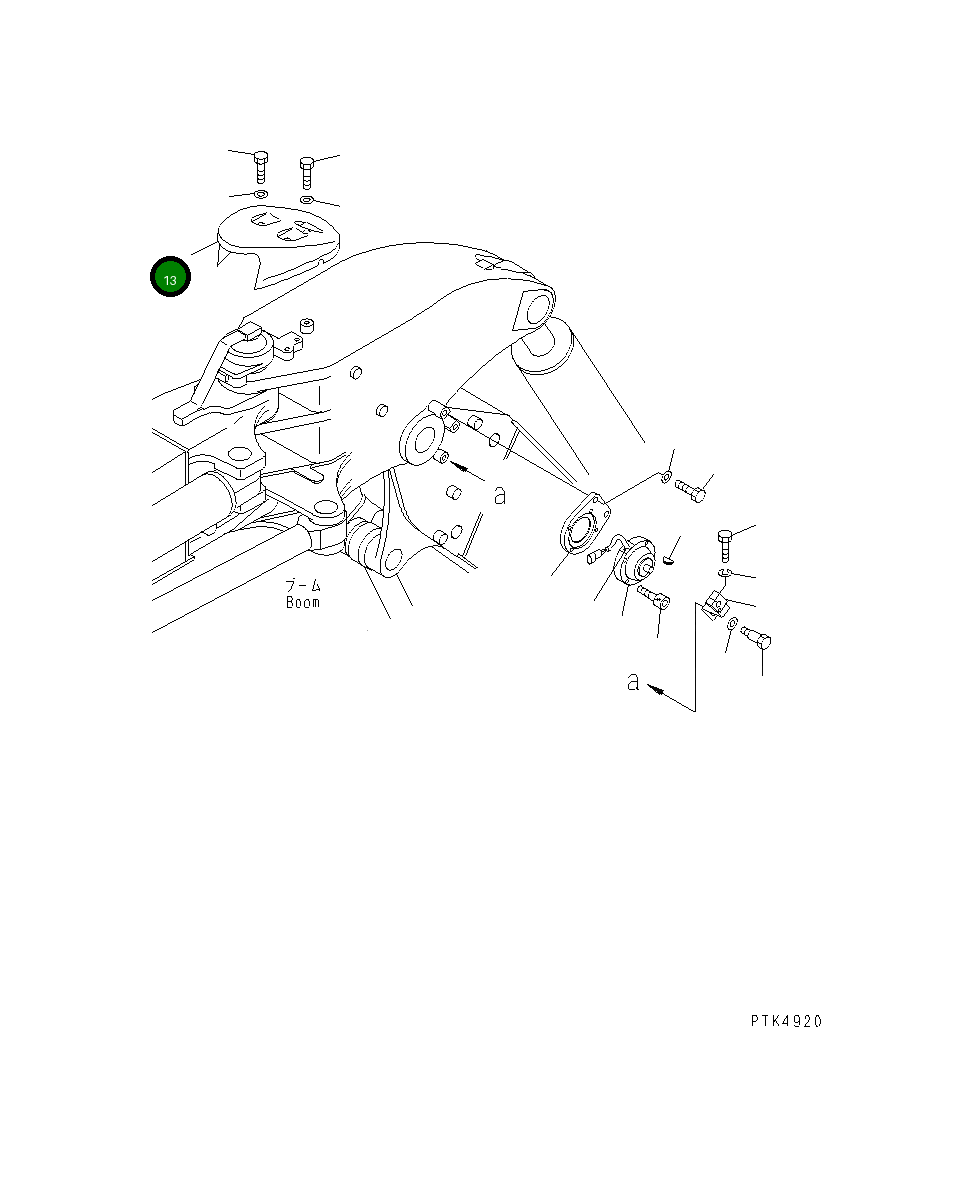 13

a

ブーム
Boom

a

PTK4920