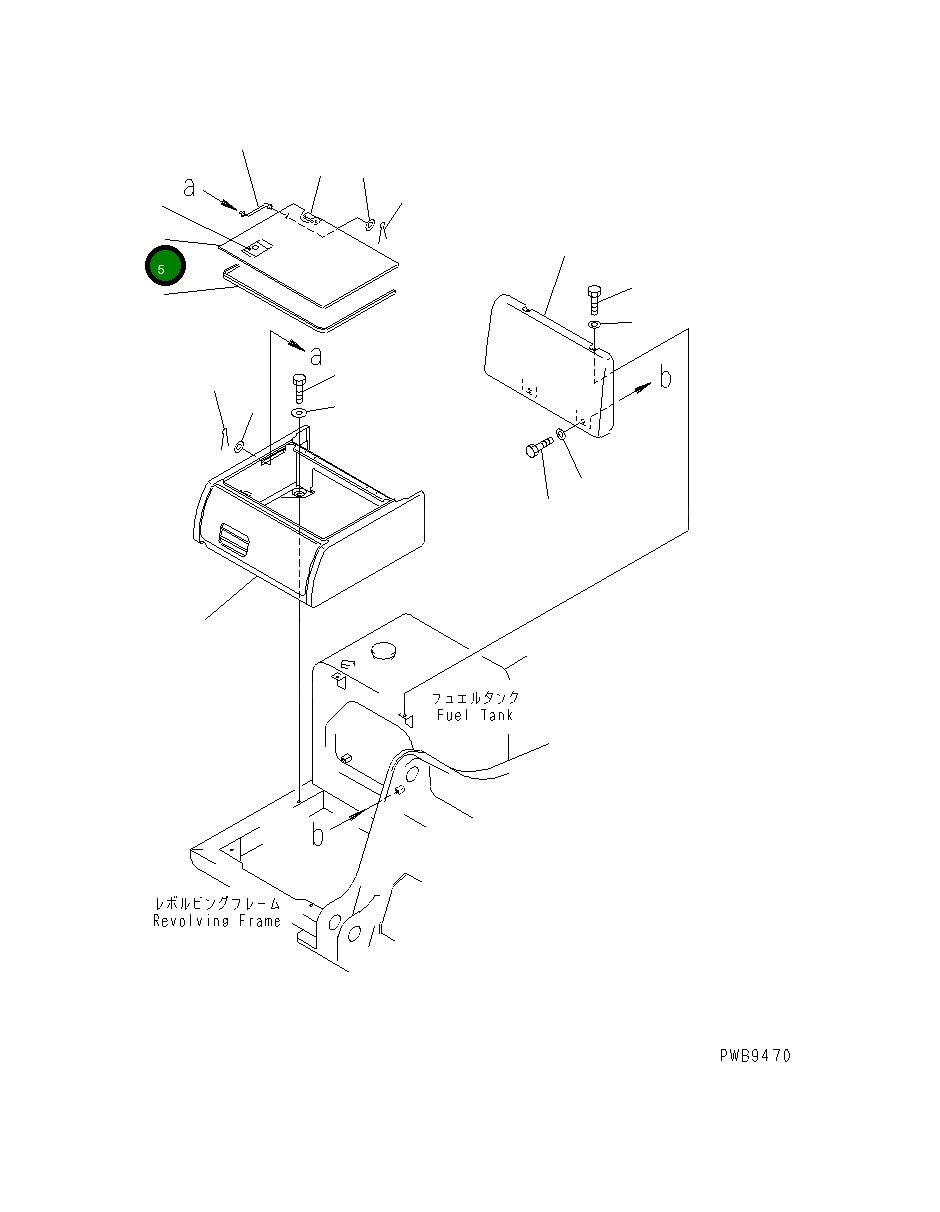 a
5
a
b
フュエルタンク
Fuel Tank
b
レボルビングフレーム
Revolving Frame
PWB9470