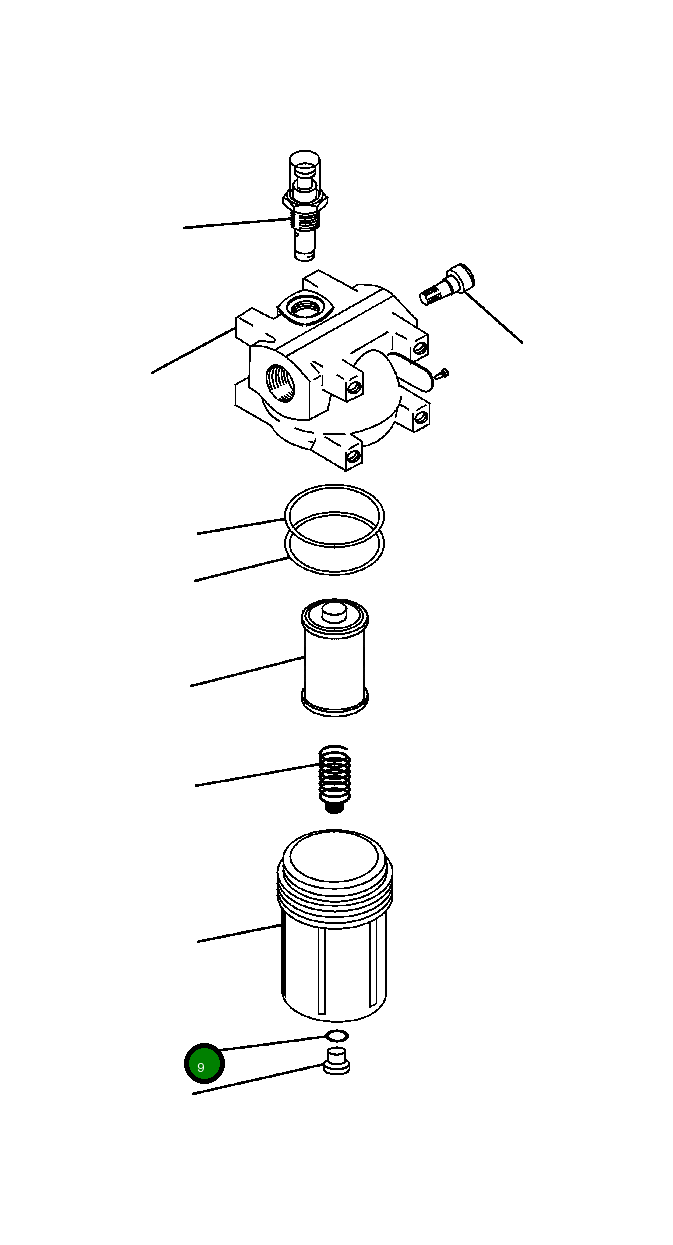 9