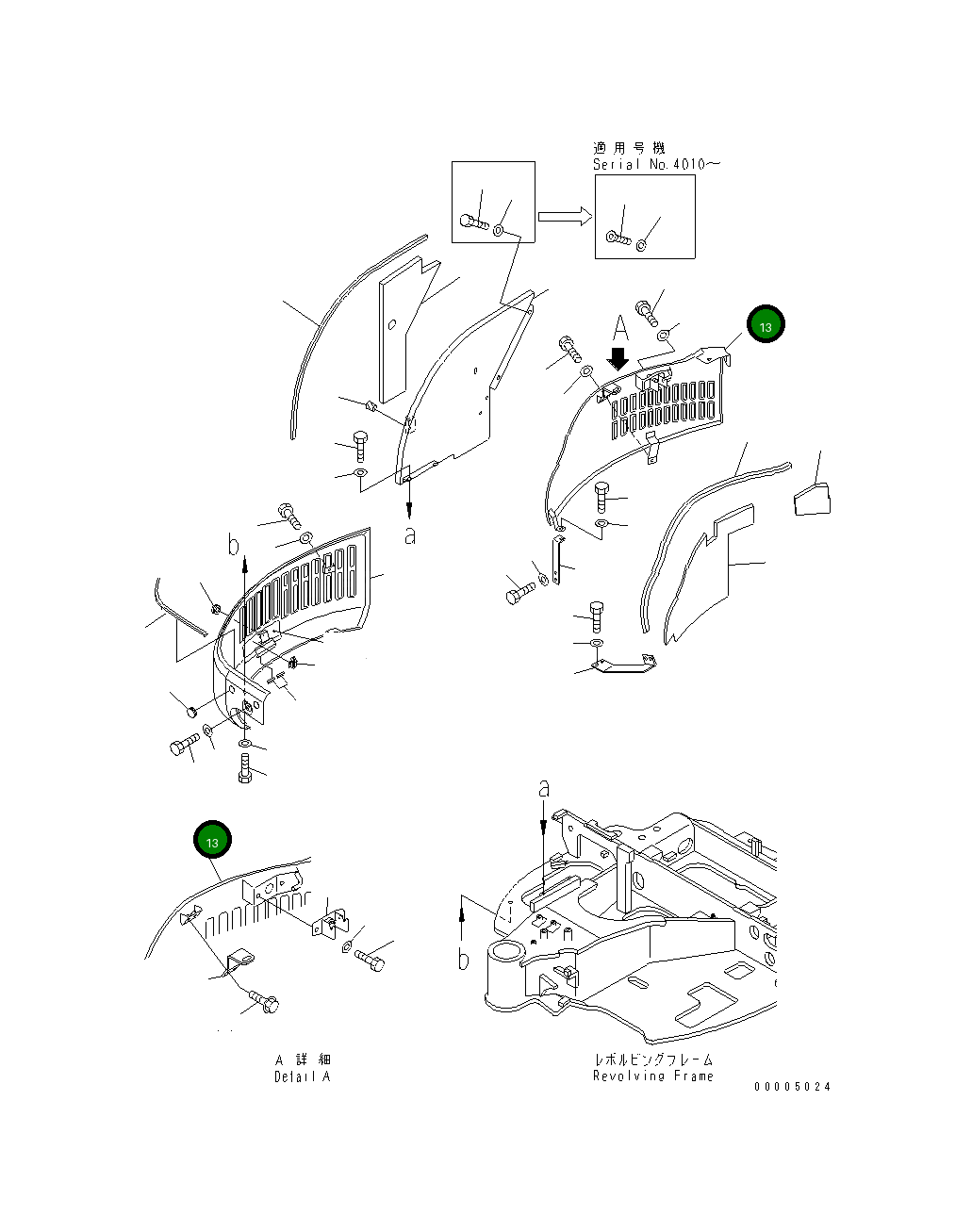 適用号機
Serial No.4010～

A

13

a

b

13

a

b

A 詳細
Detail A

レボルビングフレーム
Revolving Frame

00005024