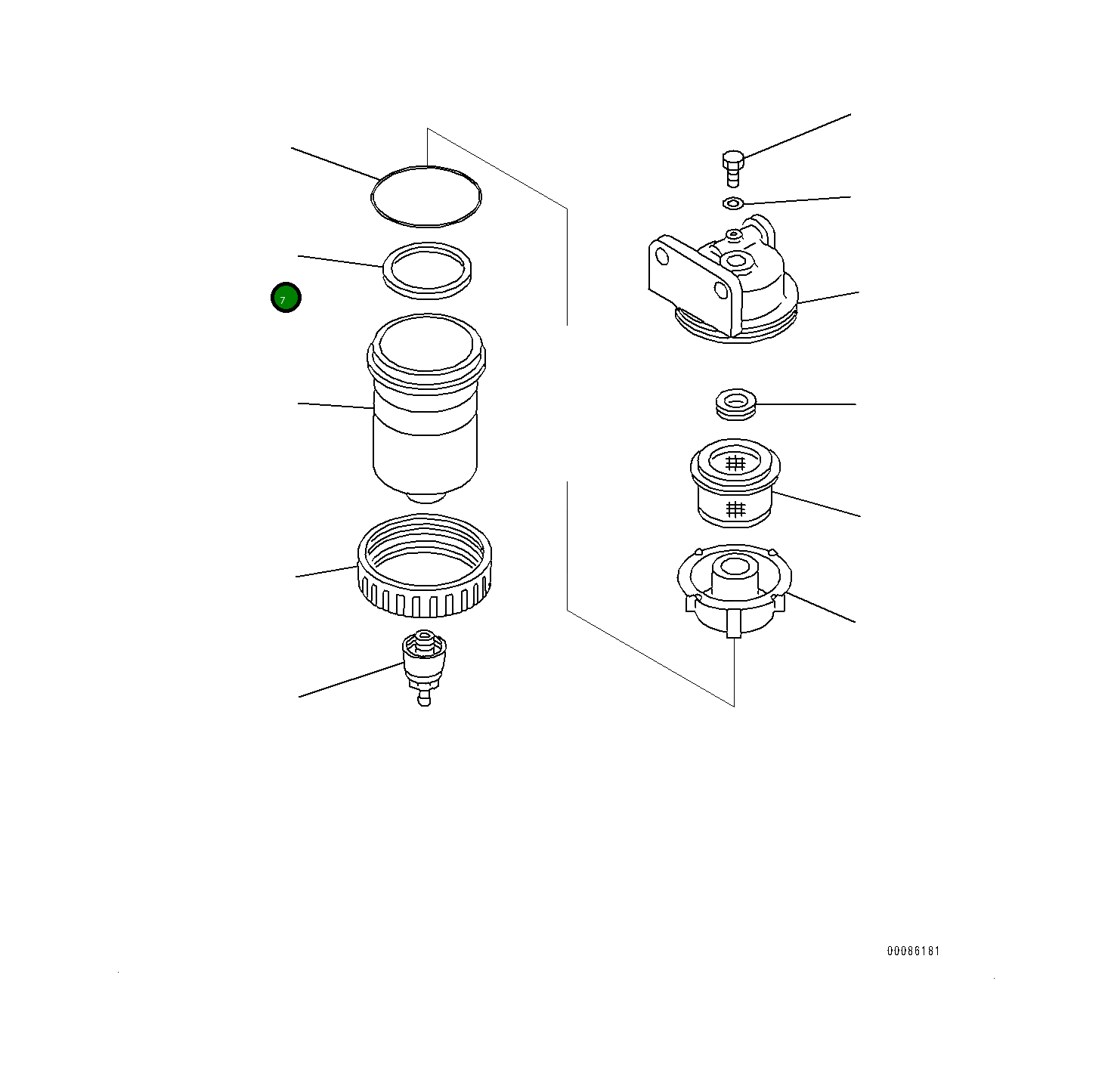 7

00086181