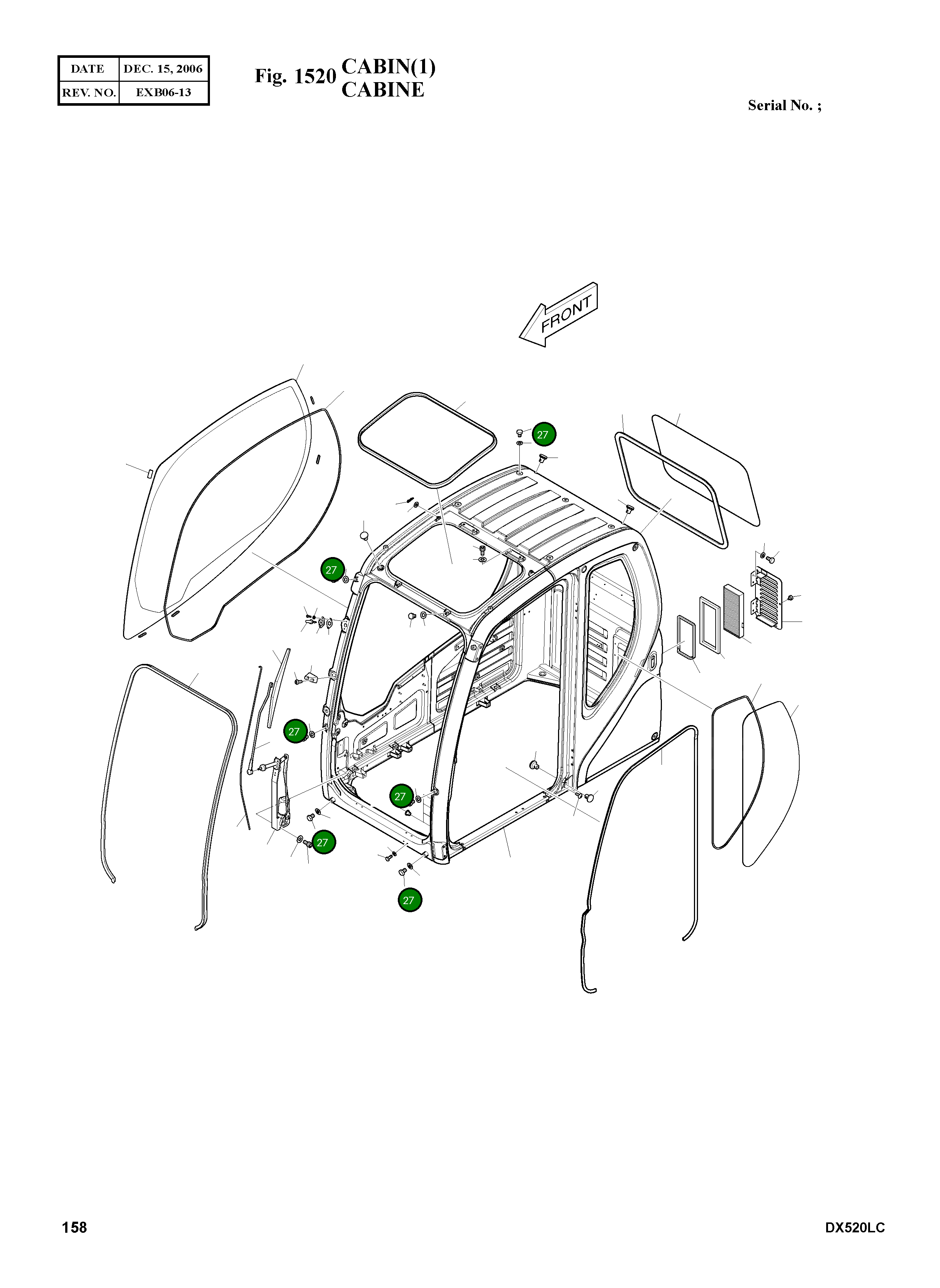 | DATE | DEC. 15, 2006 |
|---|---|
| REV. NO. | EXB06-13 |

Fig. 1520 CABIN(1)
CABINE

Serial No. ;

FRONT

27
27
27
27
27
27

158

DX520LC