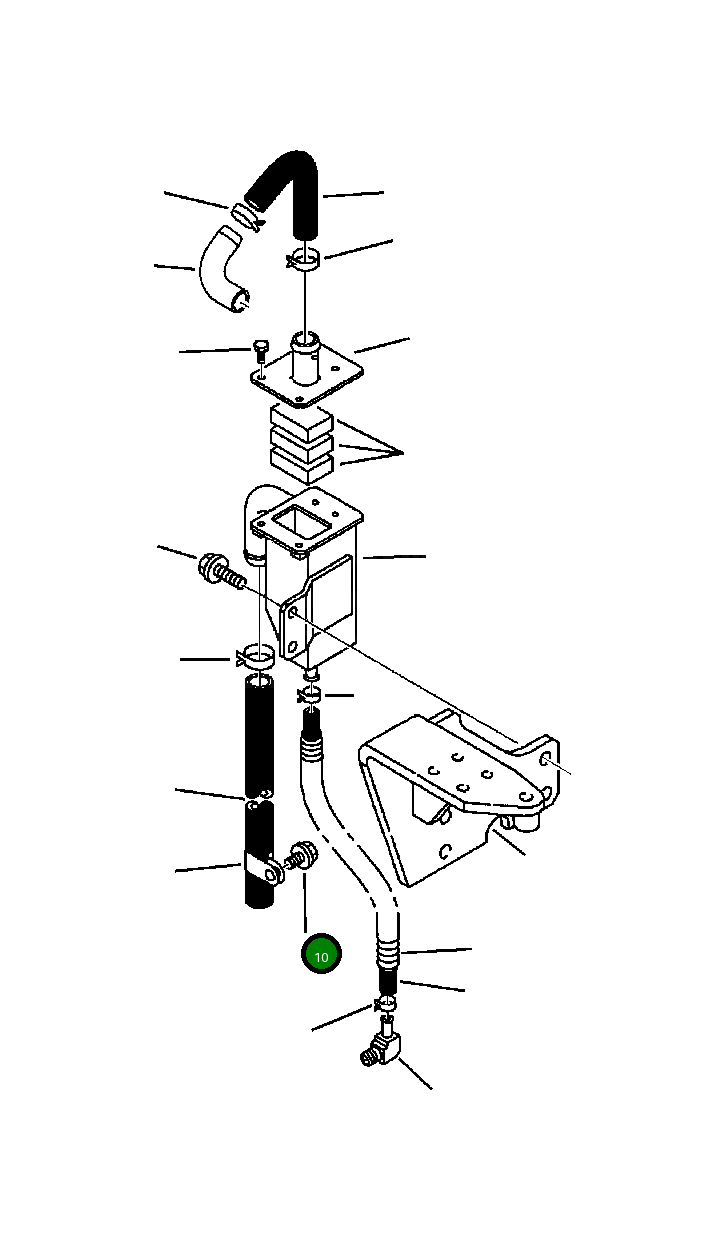 10