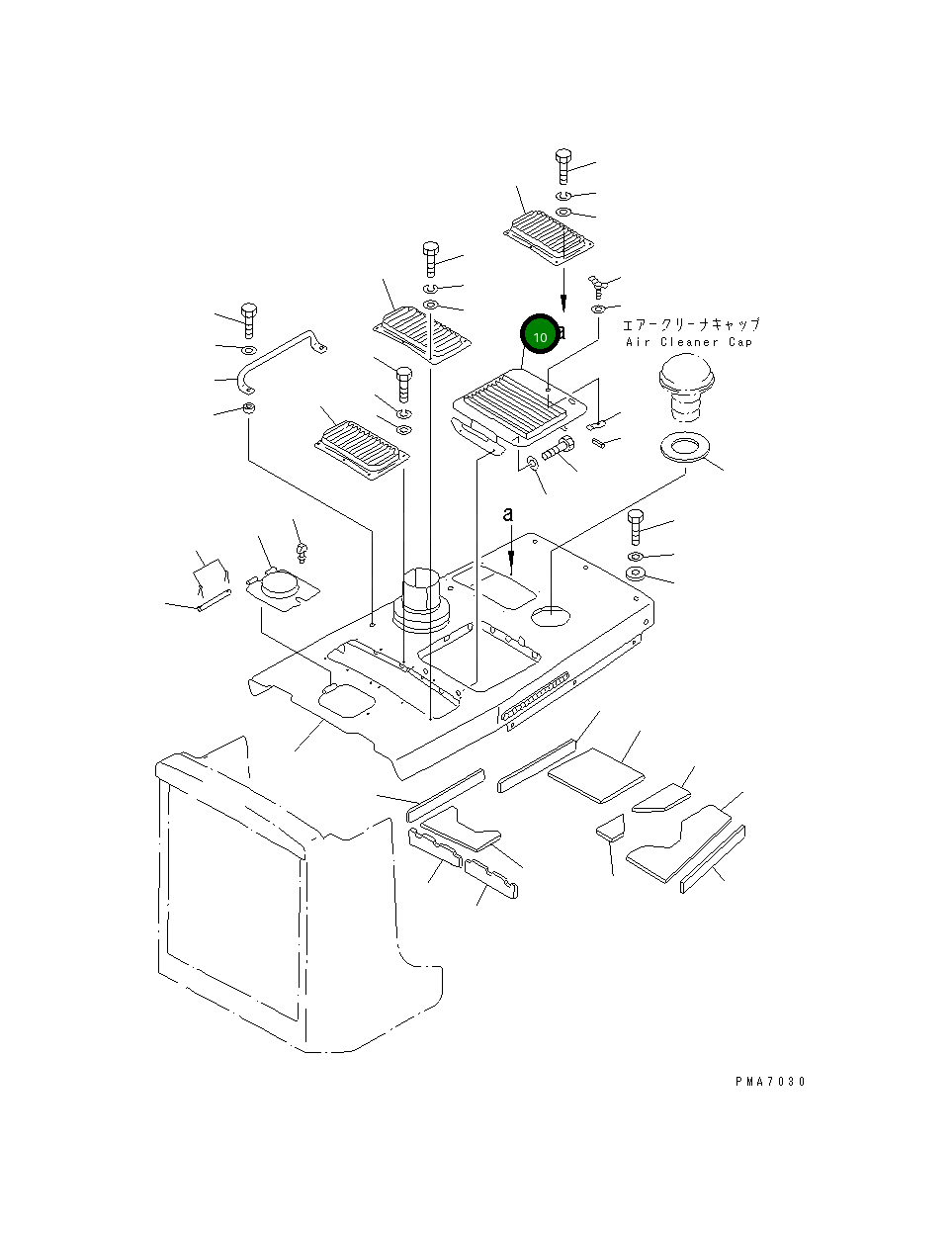 10
a
エアークリーナキャップ
Air Cleaner Cap
a
PMA7030