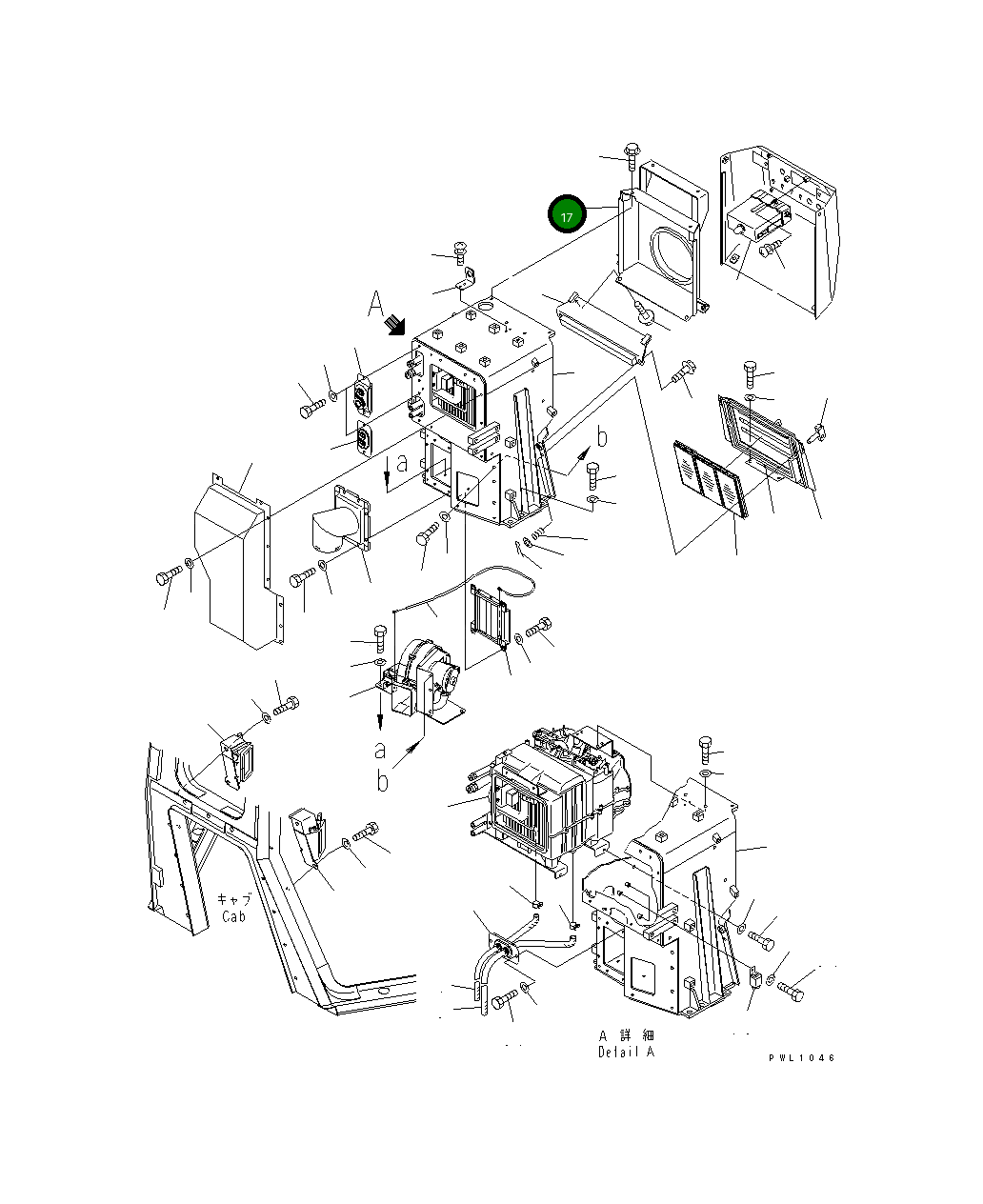 17

A

a

b

a

b

キャブ
Cab

A 詳細
Detail A

PWL1046