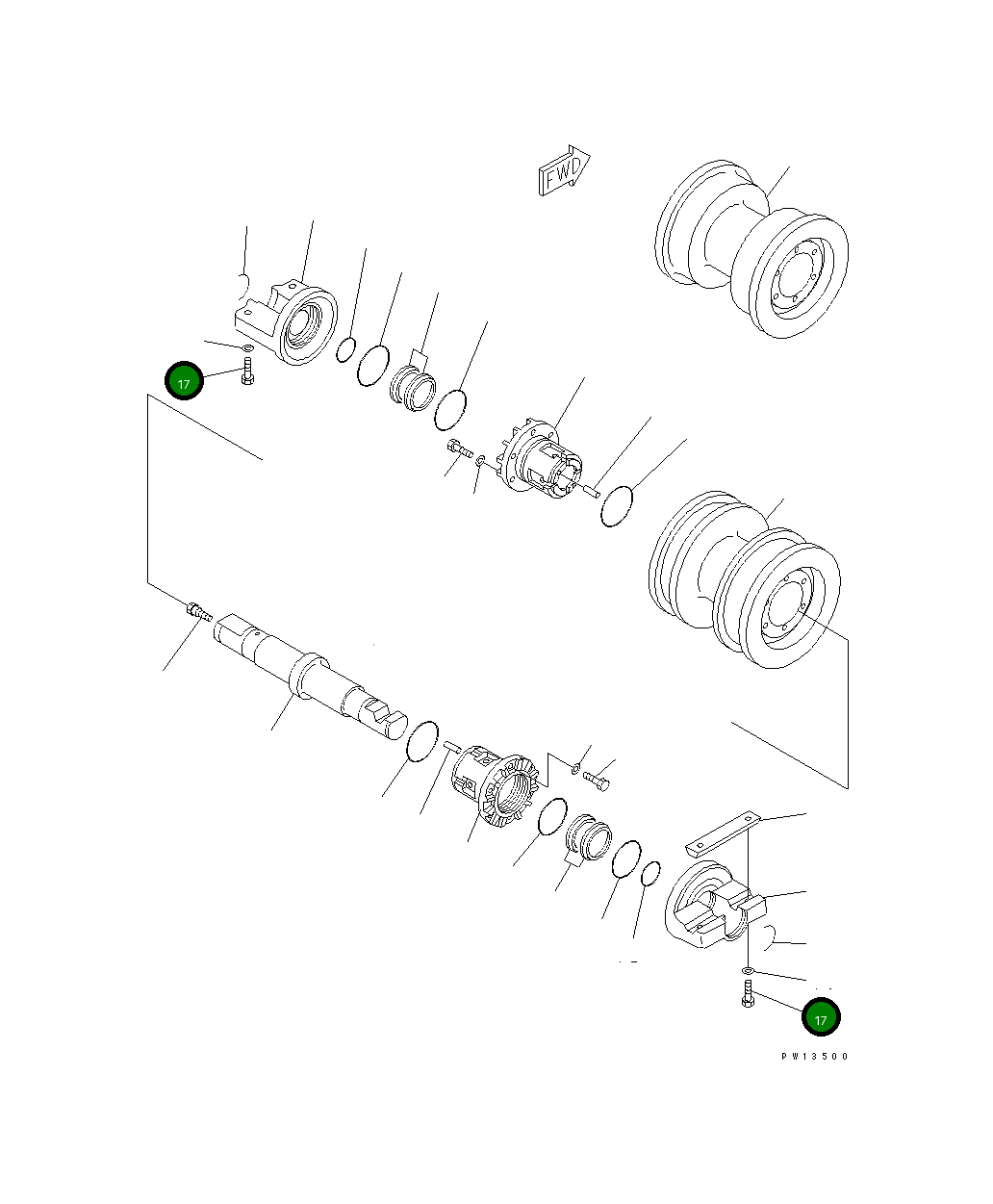 FWD

17

17

PW13500