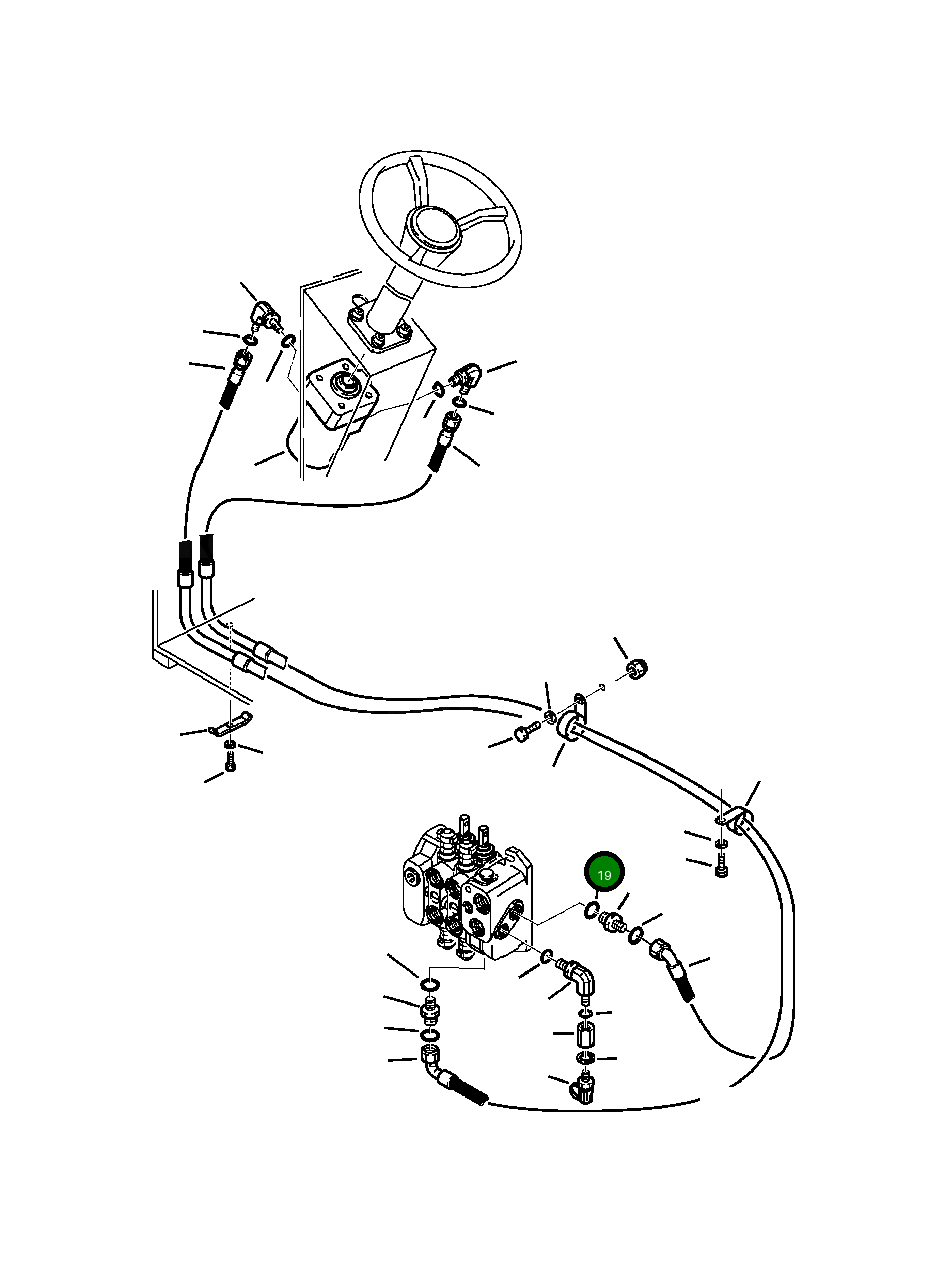 19