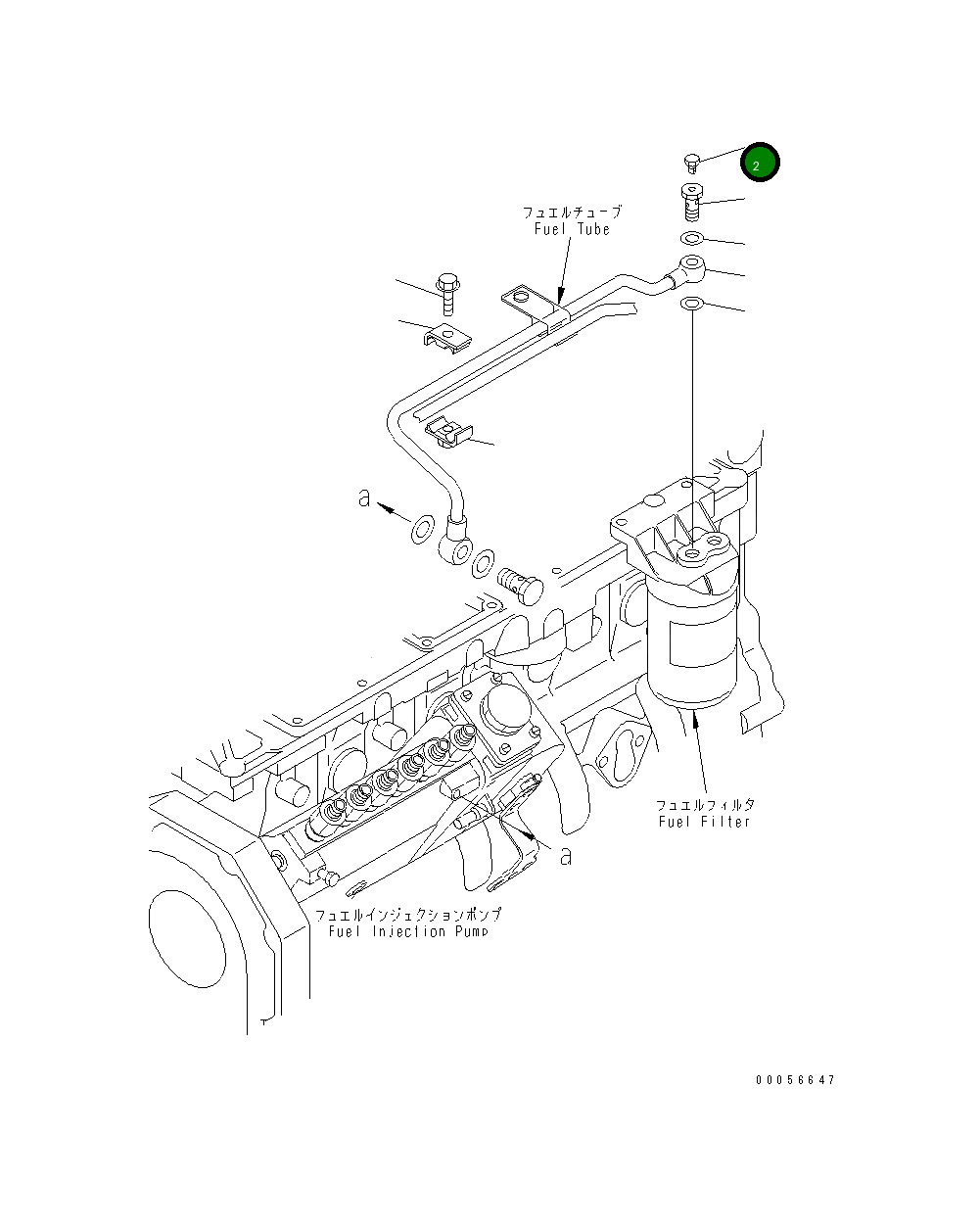 2

フュエルチューブ
Fuel Tube

a

フュエルフィルタ
Fuel Filter

a

フュエルインジェクションポンプ
Fuel Injection Pump

00056647