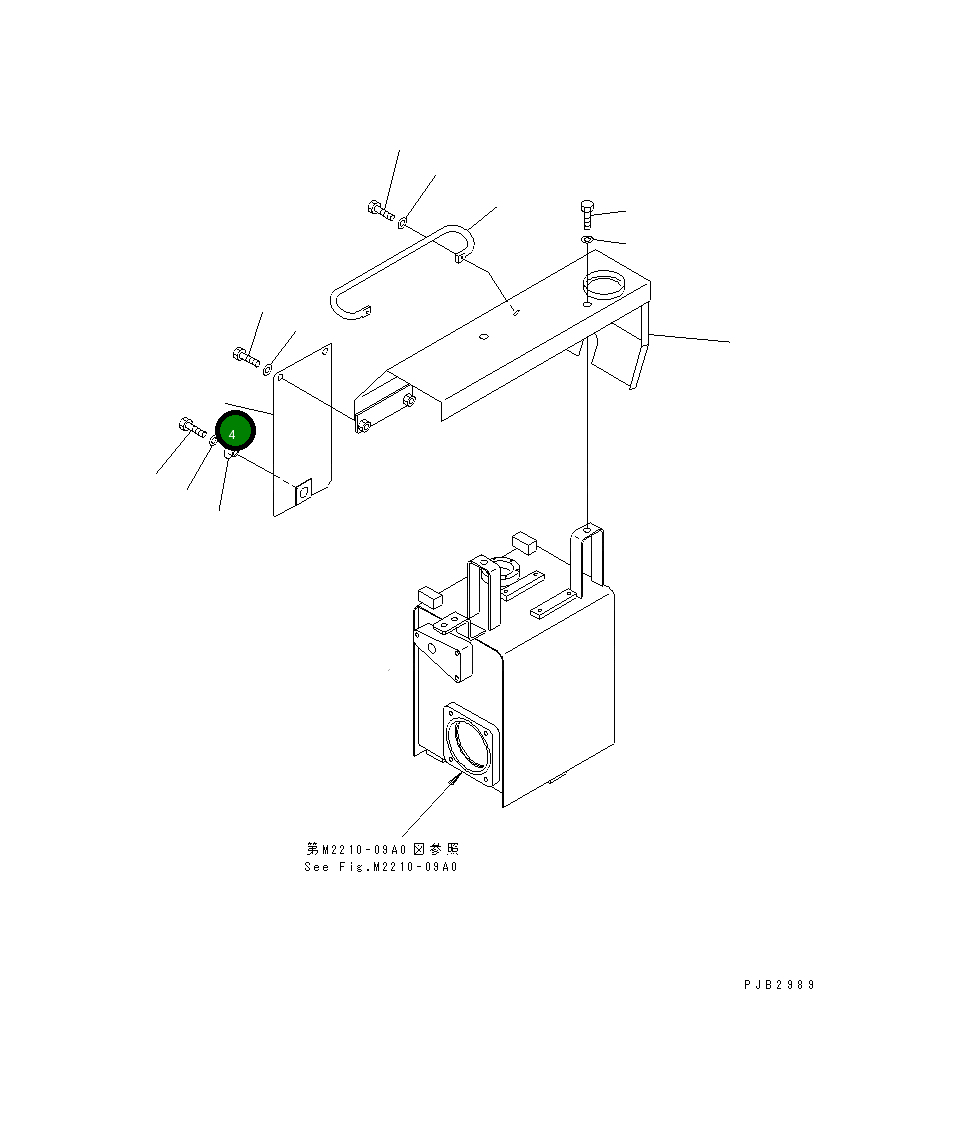 4

第M2210-09A0図参照
See Fig.M2210-09A0

PJB2989