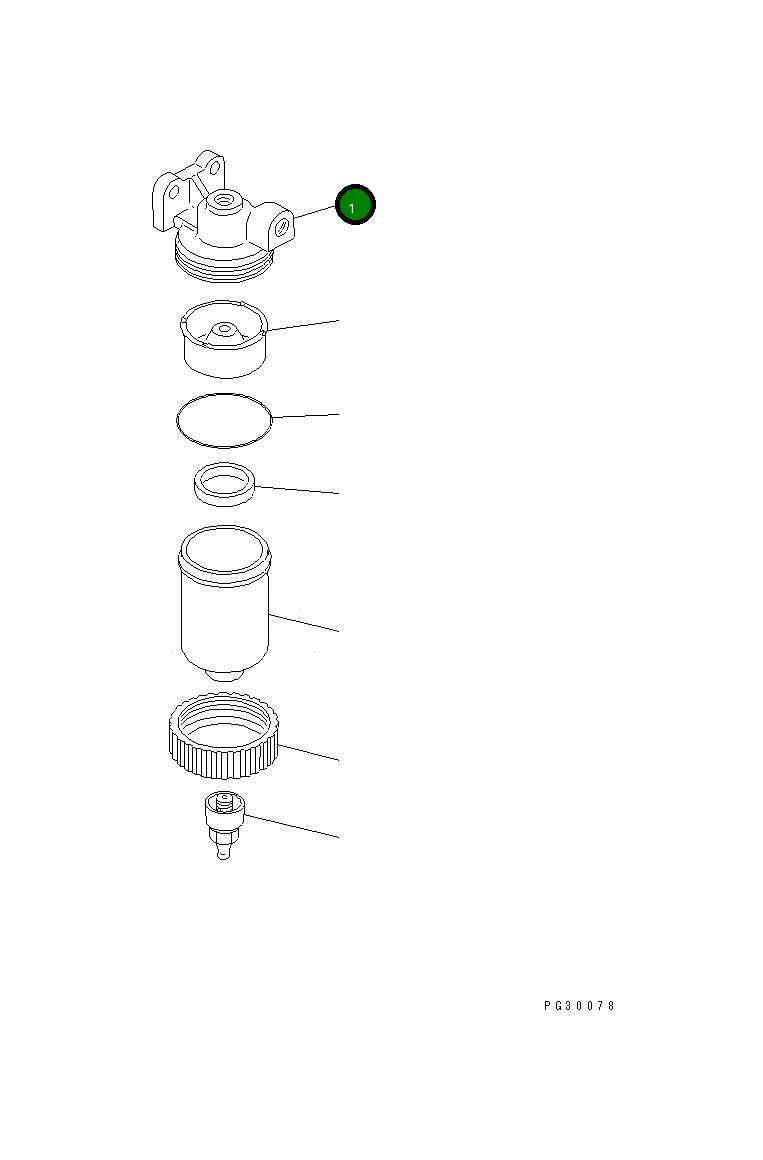 1

PG30078