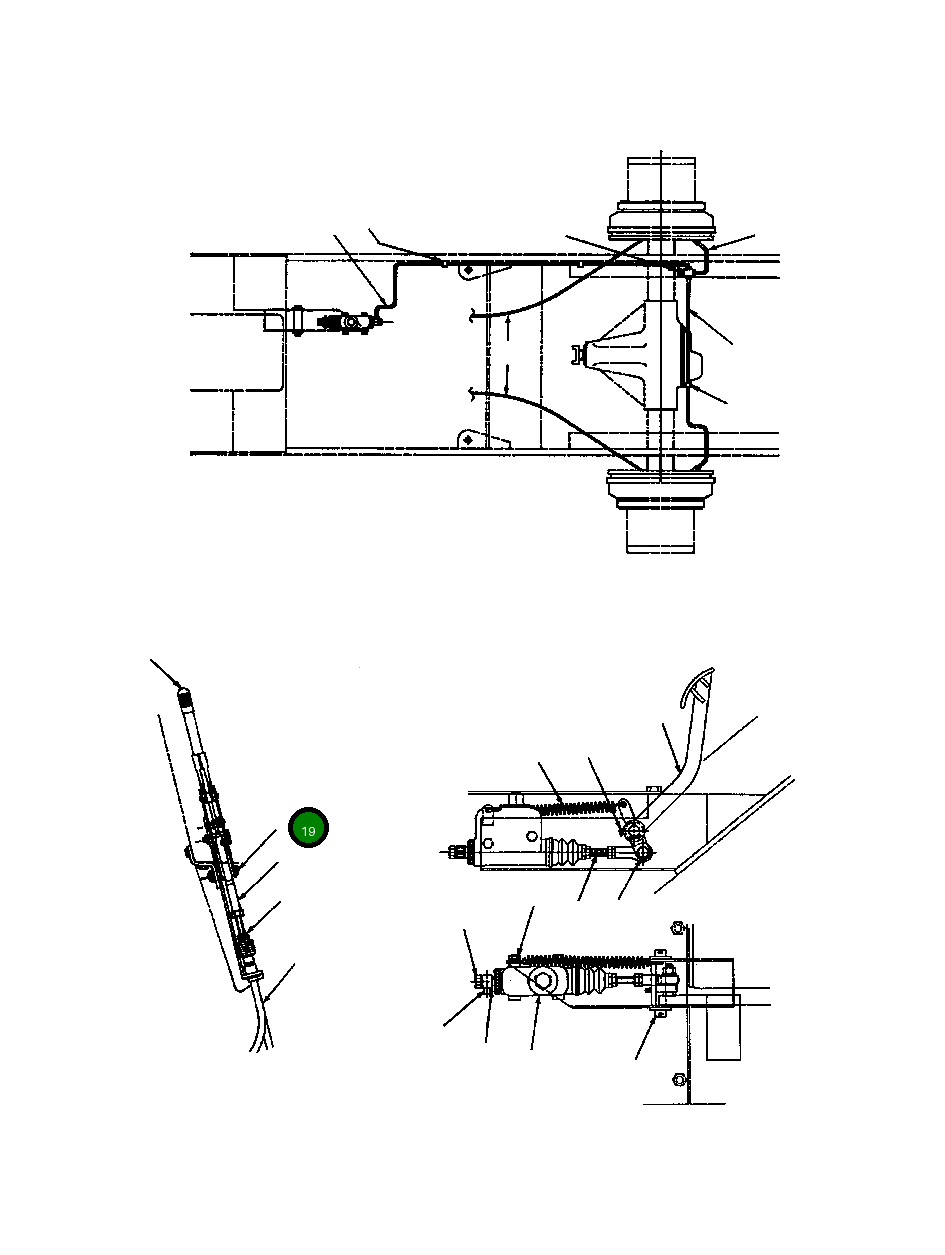 19