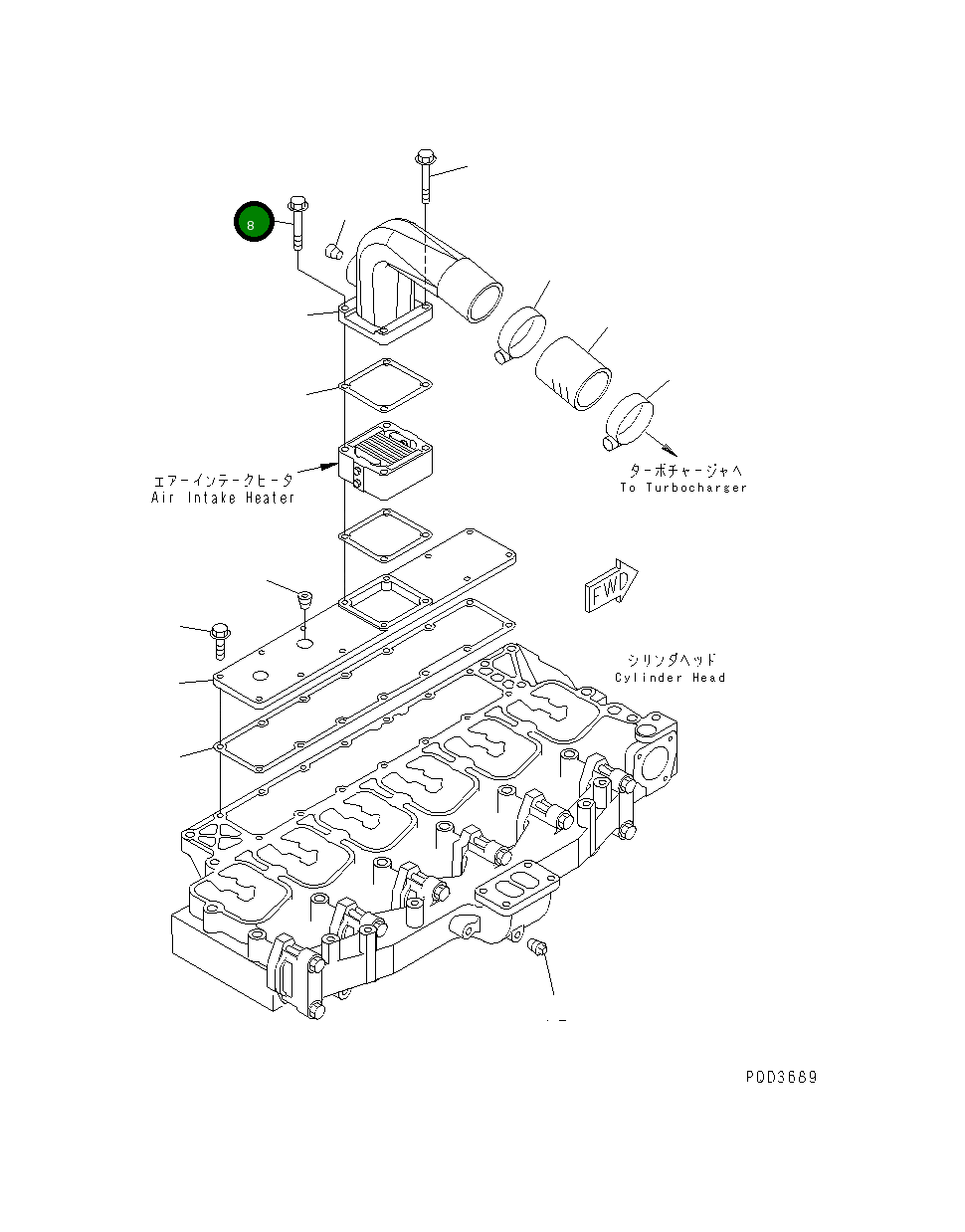 8

エアーインテークヒータ
Air Intake Heater

ターボチャージャへ
To Turbocharger

FWD

シリンダヘッド
Cylinder Head

P0D3689