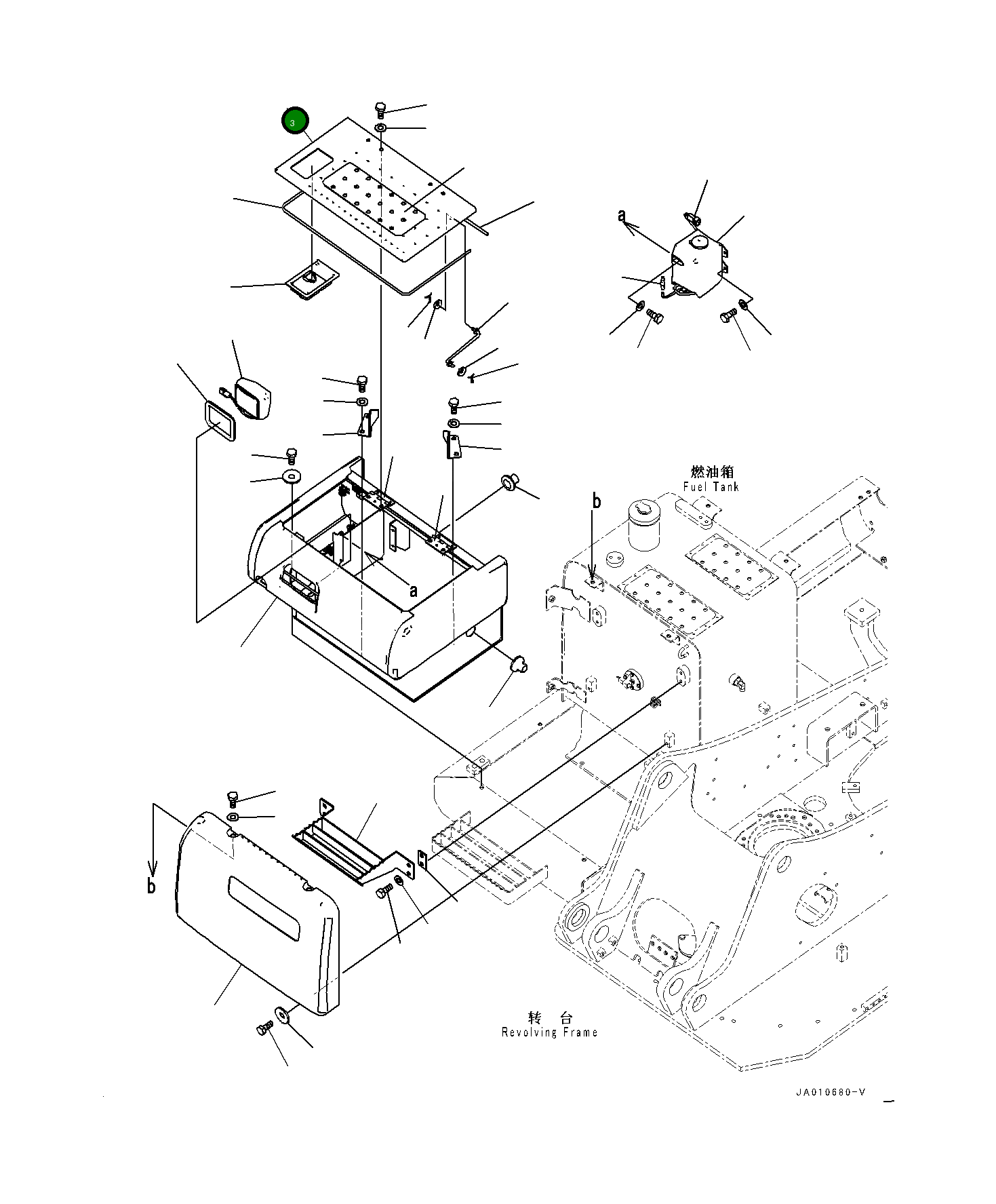 3

a

燃油箱
Fuel Tank

b

a

b

转 台
Revolving Frame

JA010680-V