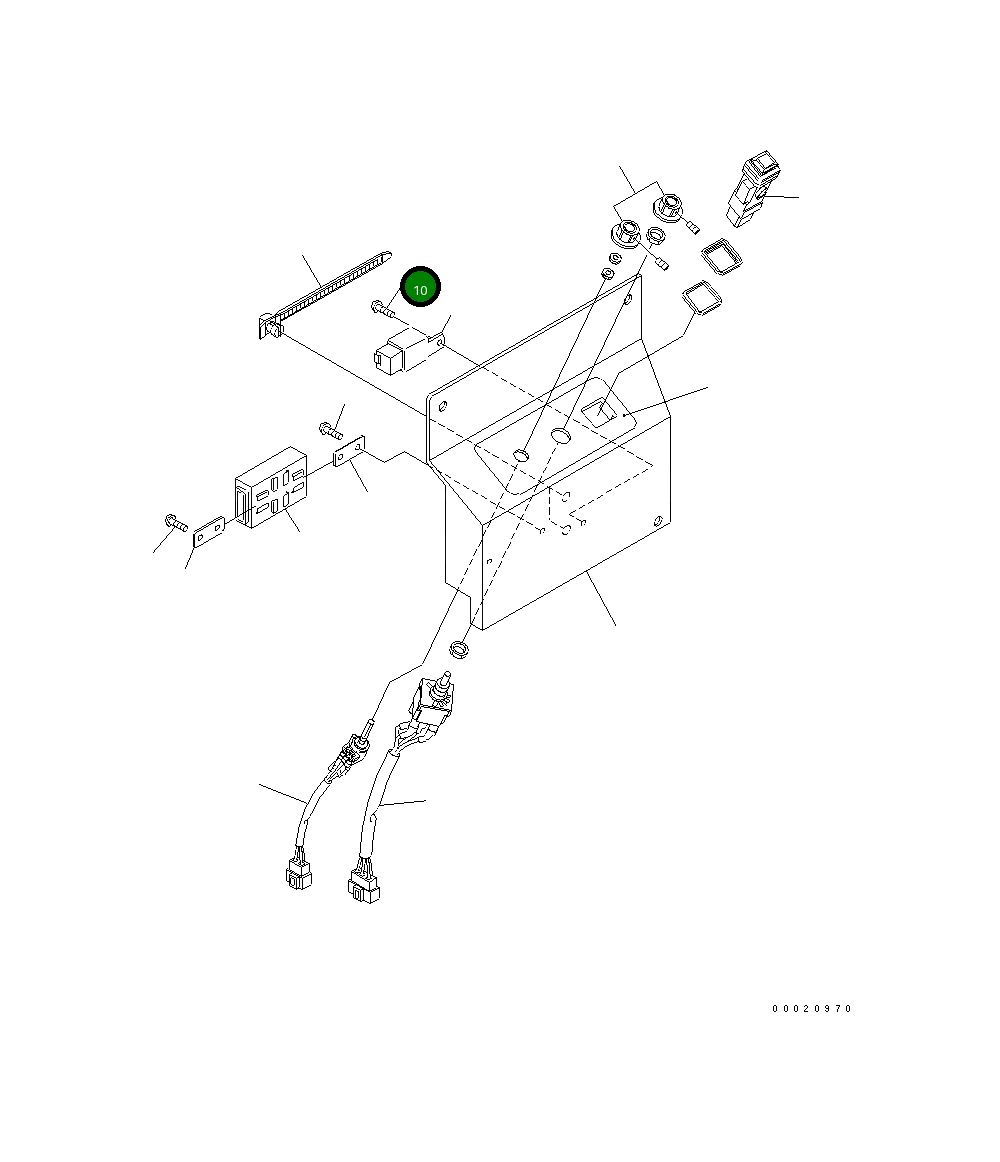 10

00020970