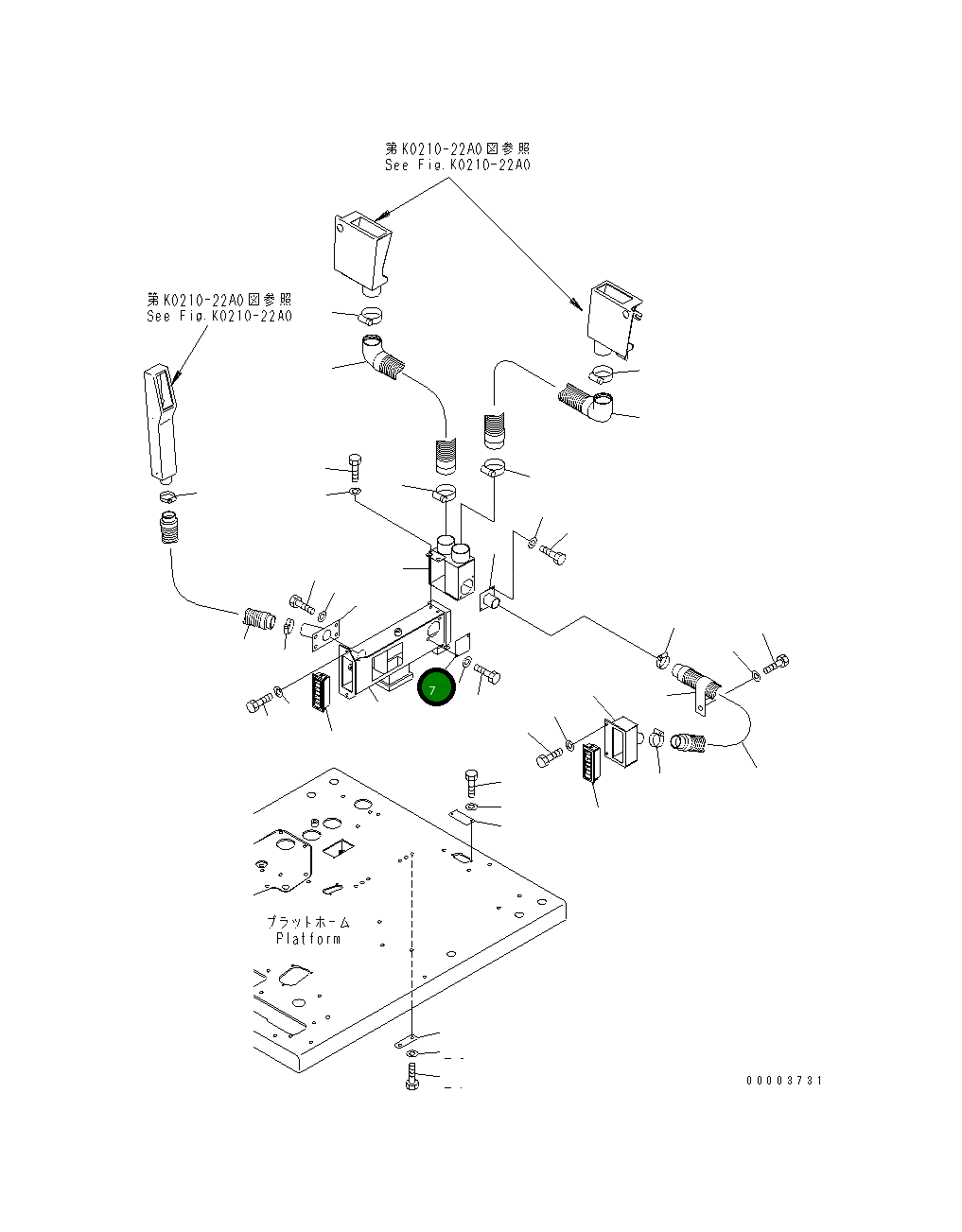 第K0210-22A0図参照
See Fig.K0210-22A0

第K0210-22A0図参照
See Fig.K0210-22A0

7

プラットホーム
Platform

00003731