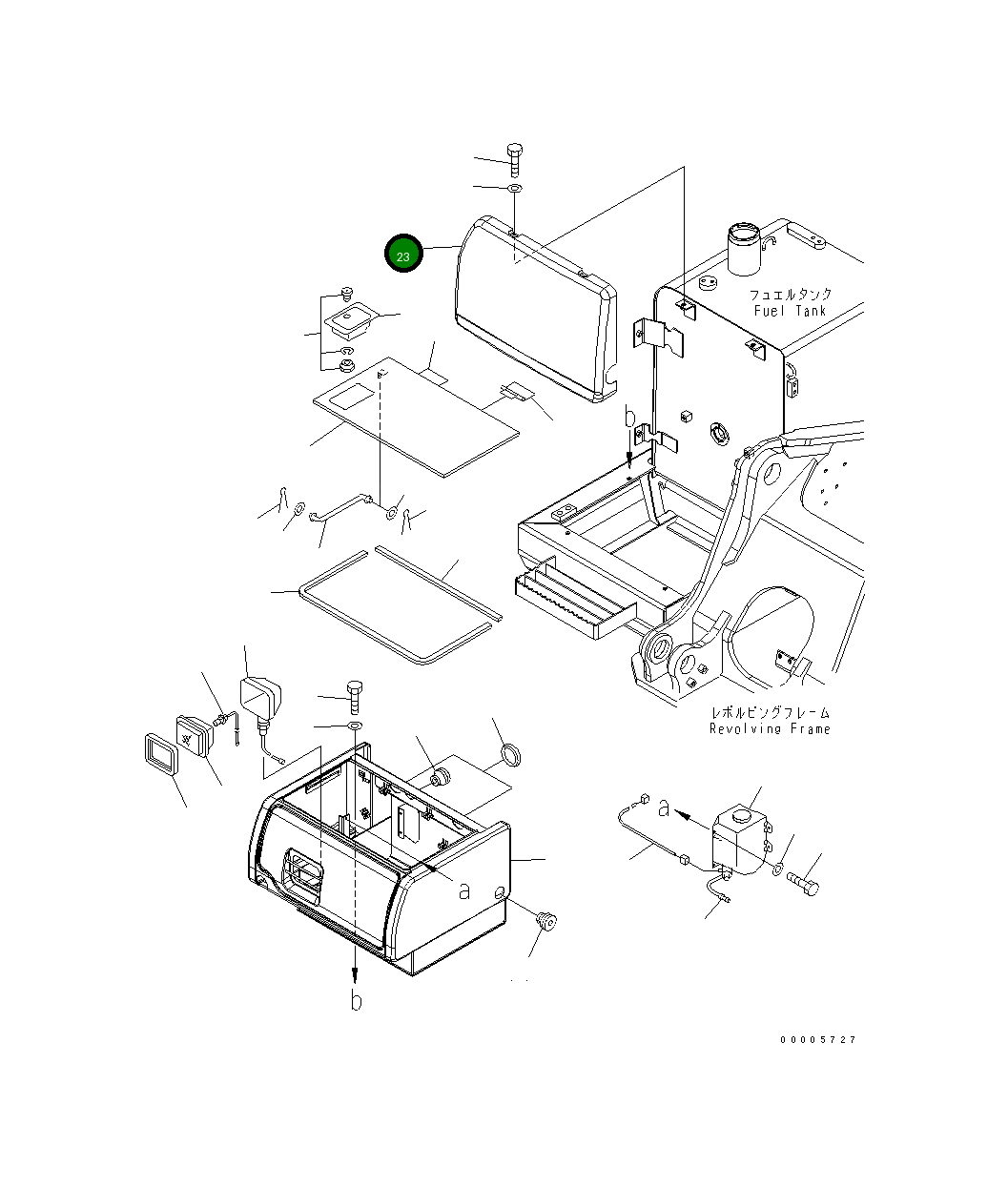 23

フュエルタンク
Fuel Tank

b

レボルビングフレーム
Revolving Frame

a

a

b

00005727