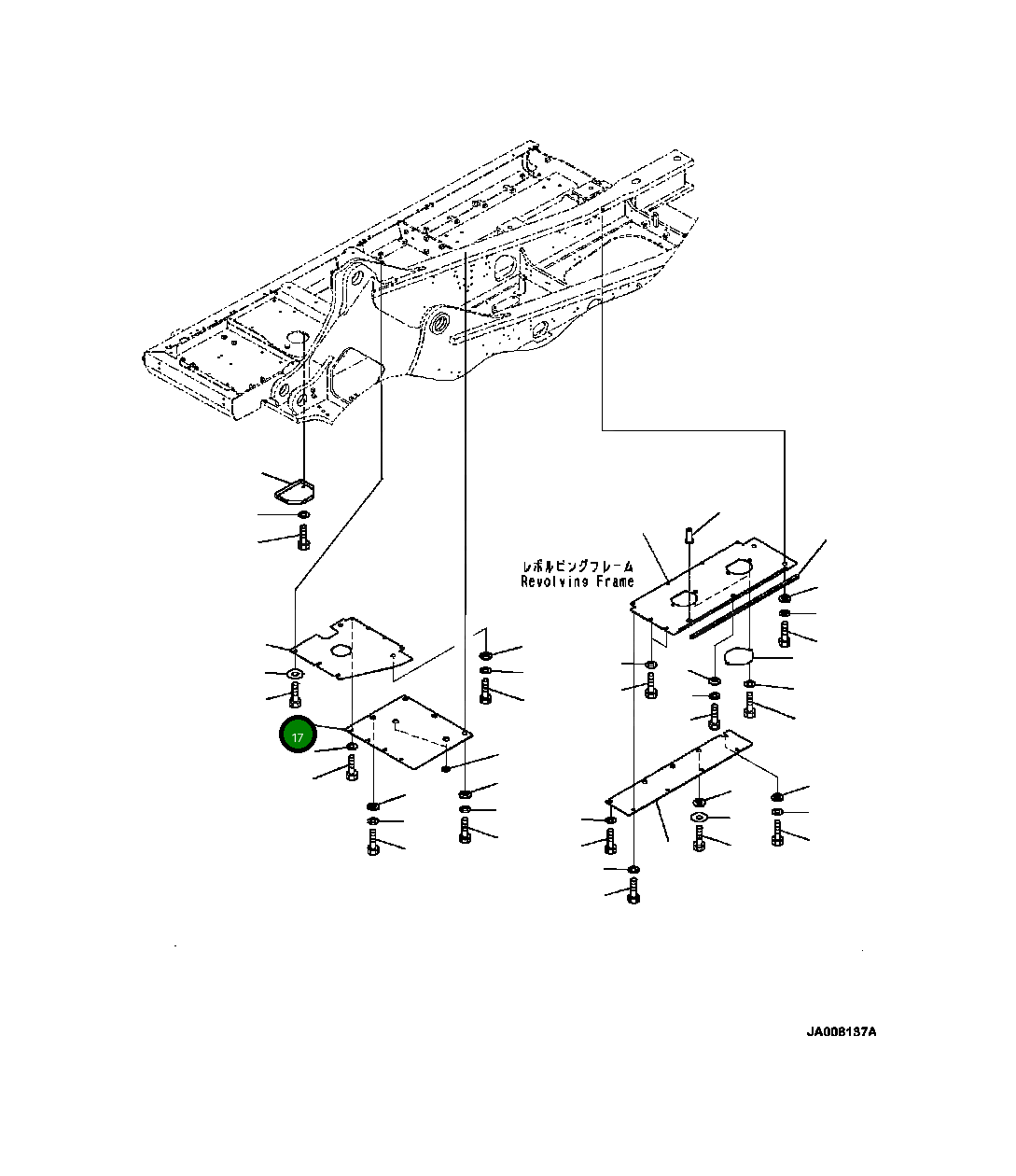 レボルビングフレーム
Revolving Frame

17

JA008137A