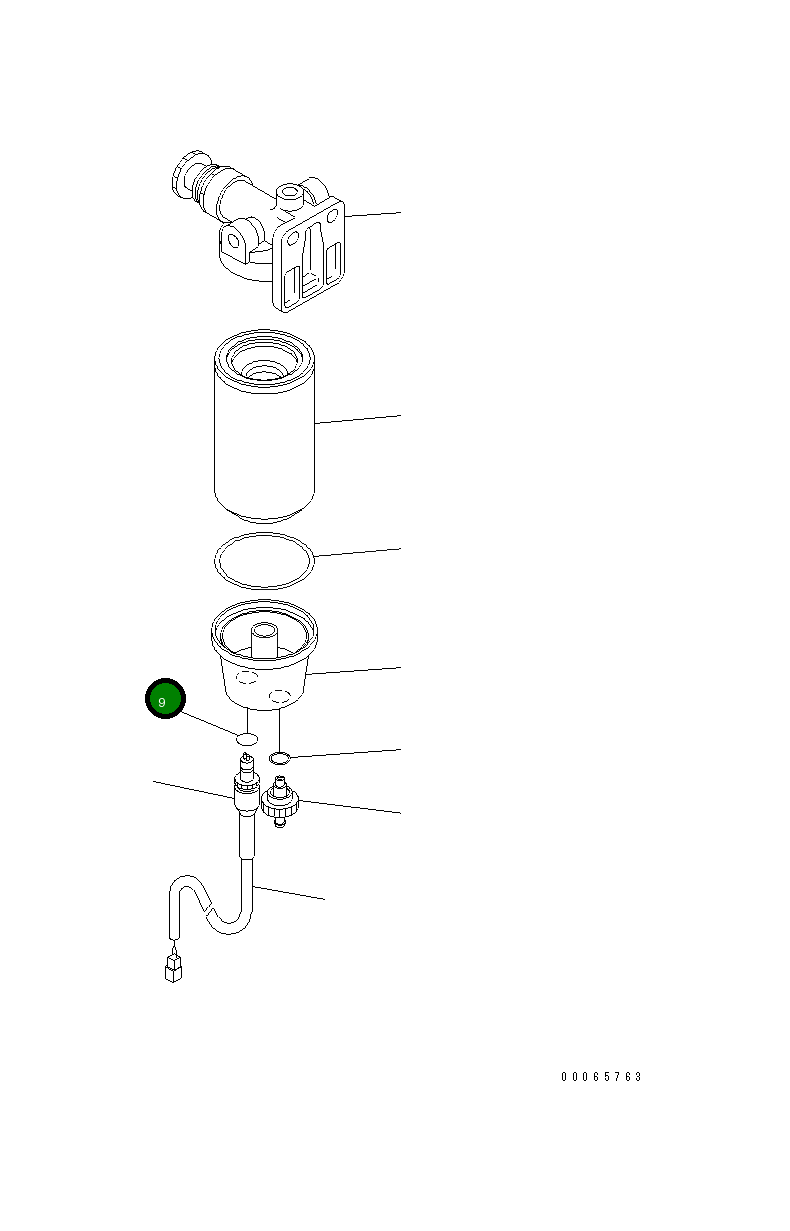 9

00065763