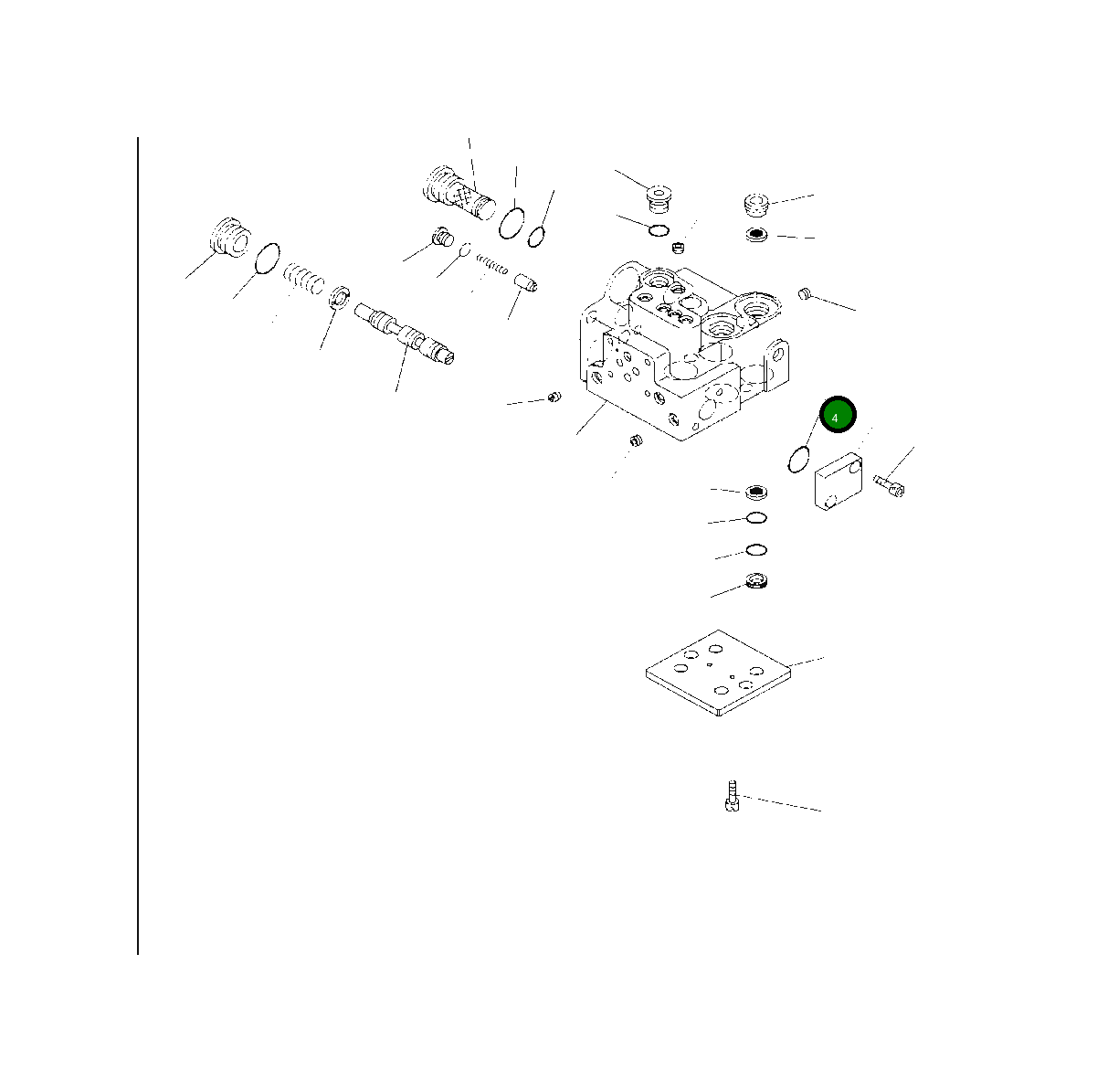 4