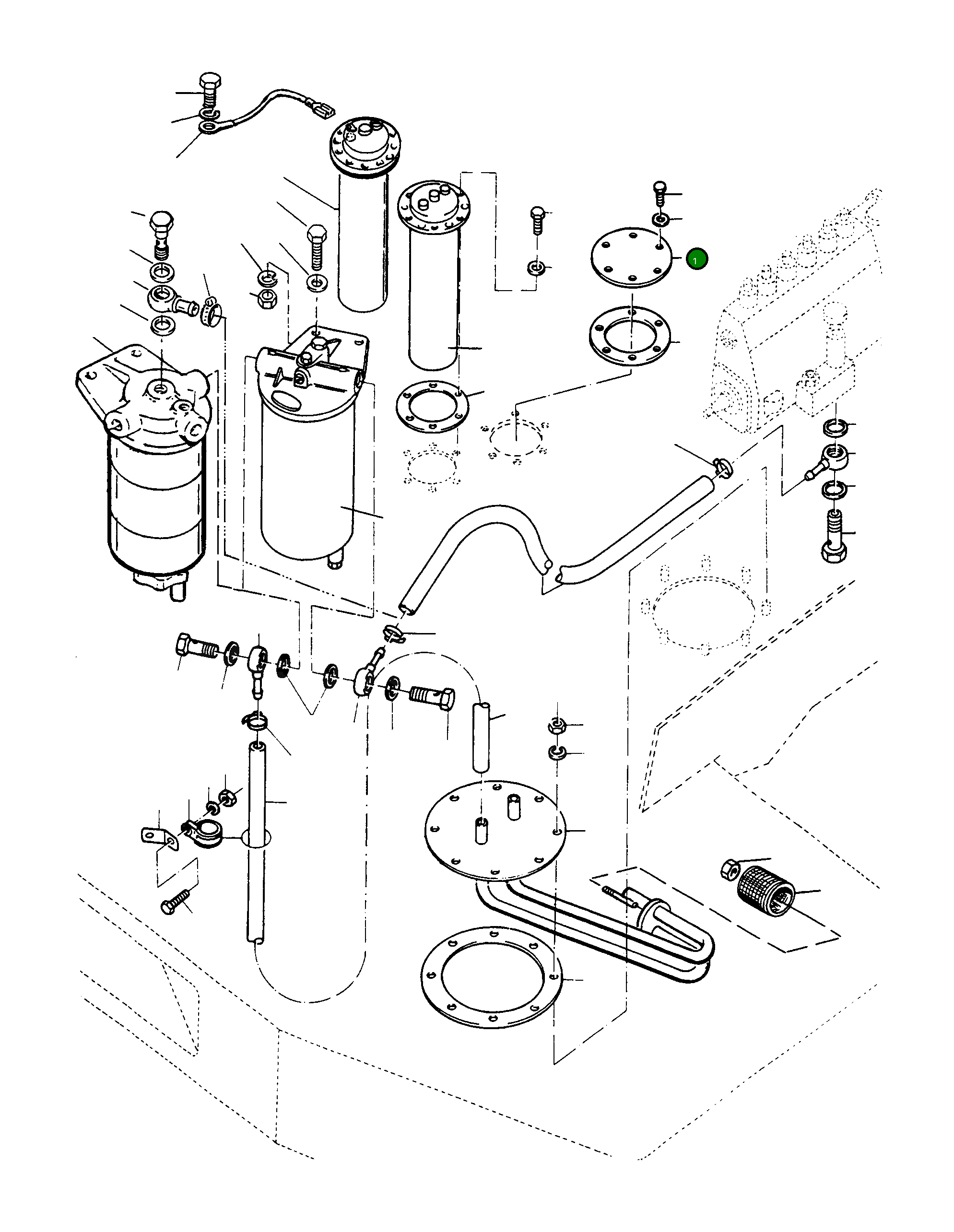 1