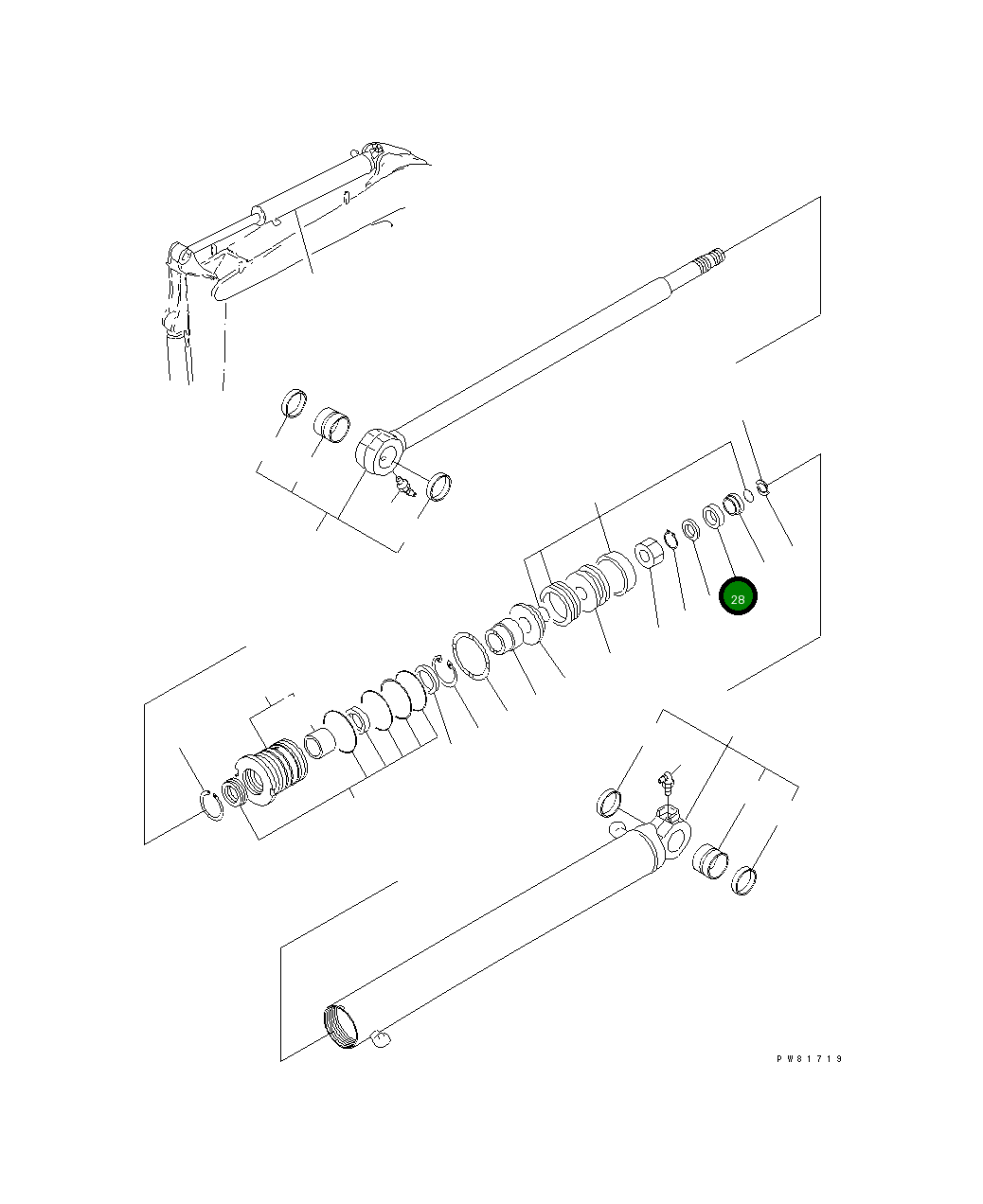 28

PW81719