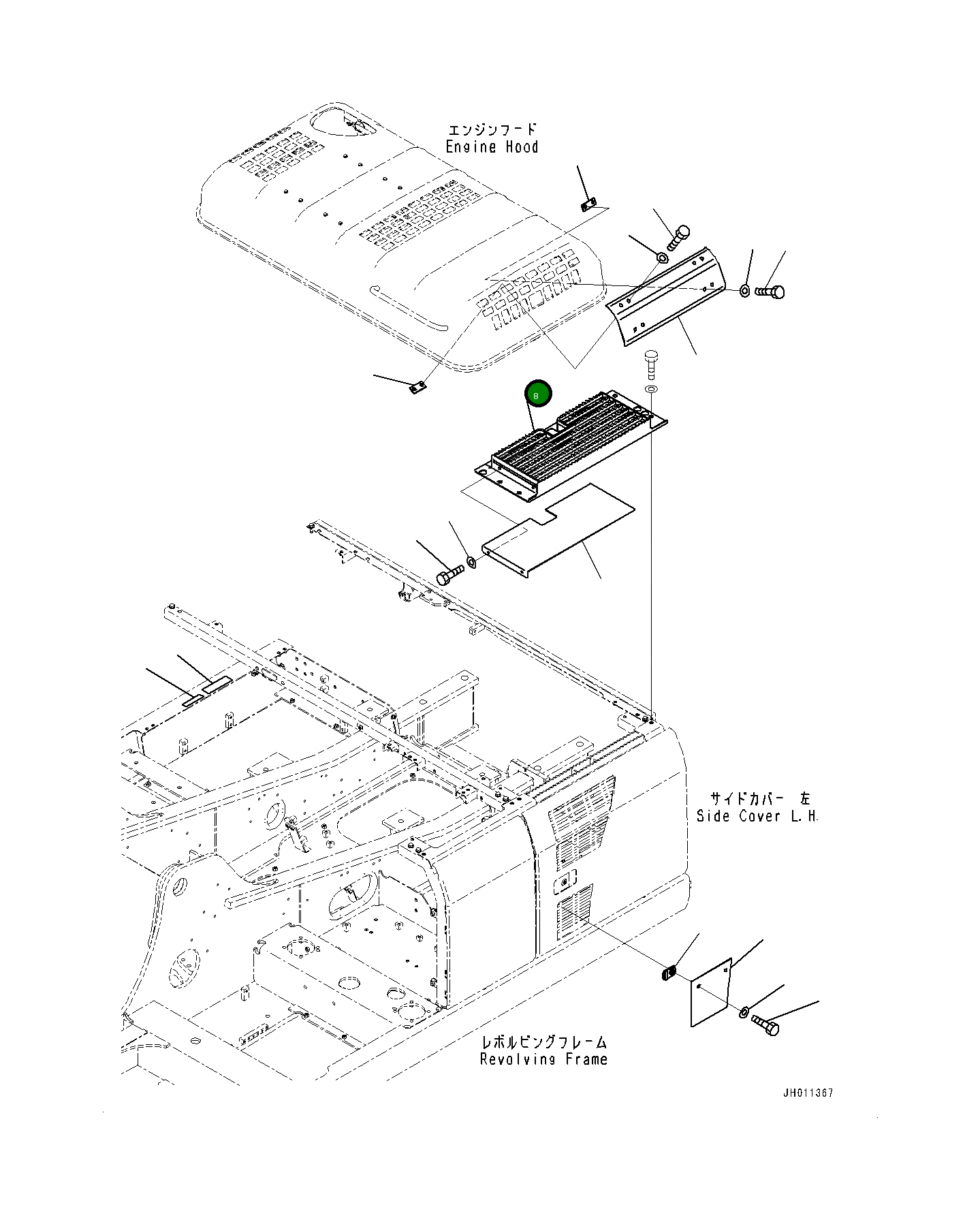 エンジンフード
Engine Hood

8

サイドカバー 左
Side Cover L.H.

レボルビングフレーム
Revolving Frame

JH011367