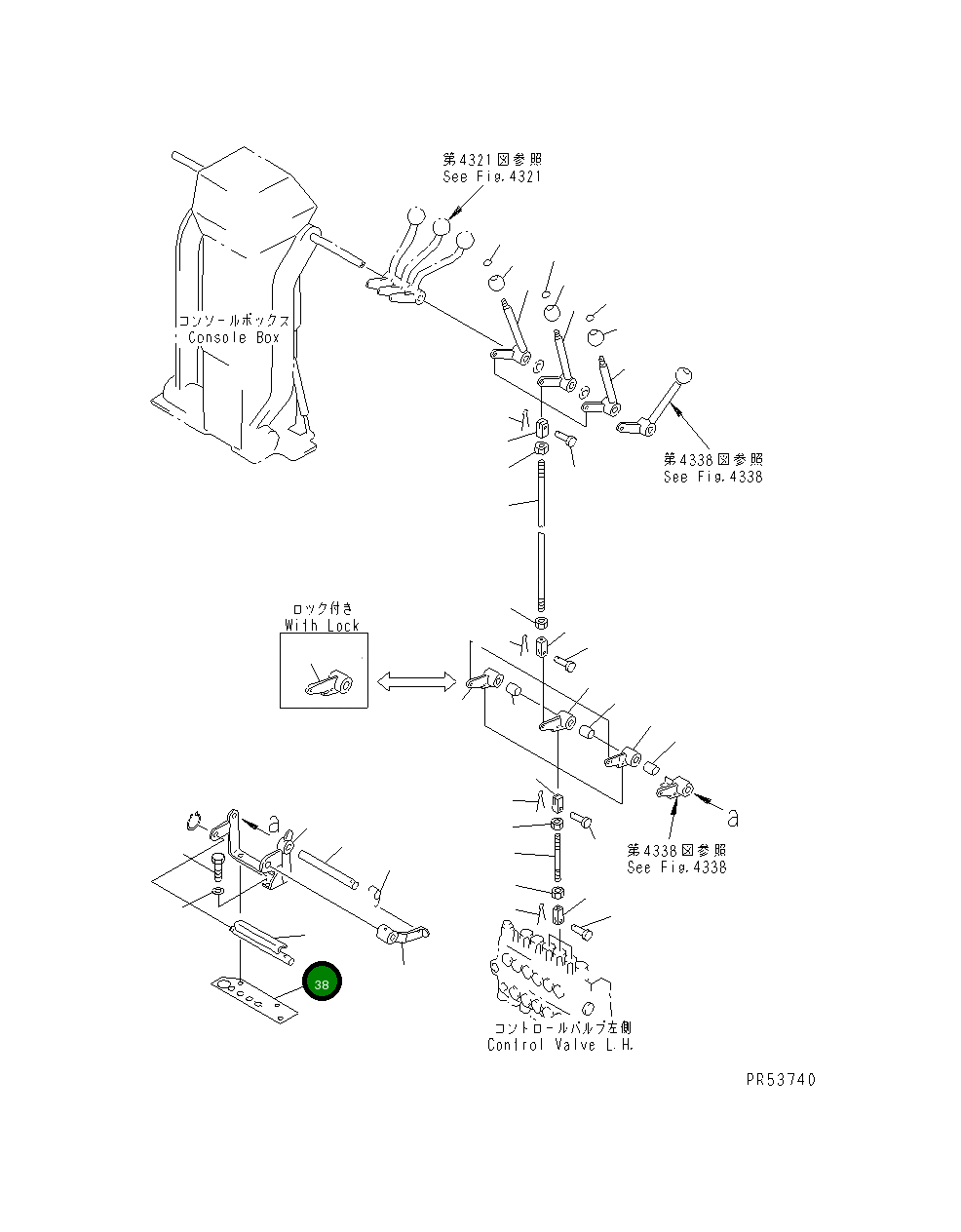 第4321図参照
See Fig.4321

コンソールボックス
Console Box

第4338図参照
See Fig.4338

ロック付き
With Lock

a

a

第4338図参照
See Fig.4338

38

コントロールバルブ左側
Control Valve L.H.

PR53740