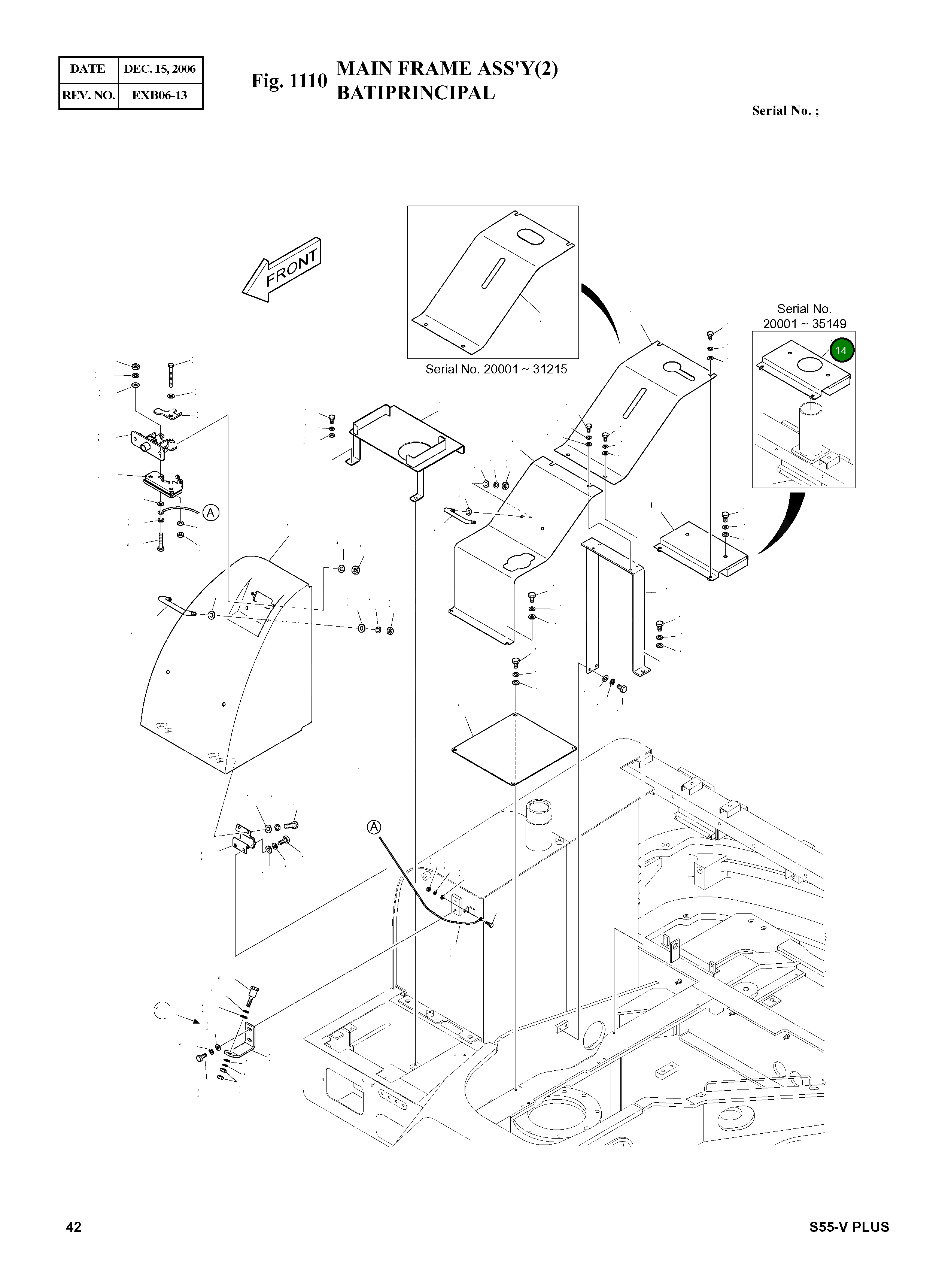 | DATE | DEC. 15, 2006 |
|---|---|
| REV. NO. | EXB06-13 |

Fig. 1110 MAIN FRAME ASS'Y(2)
BATIPRINCIPAL

Serial No. ;

FRONT

Serial No. 20001 ~ 31215

Serial No.
20001 ~ 35149

14

A

A

42

S55-V PLUS