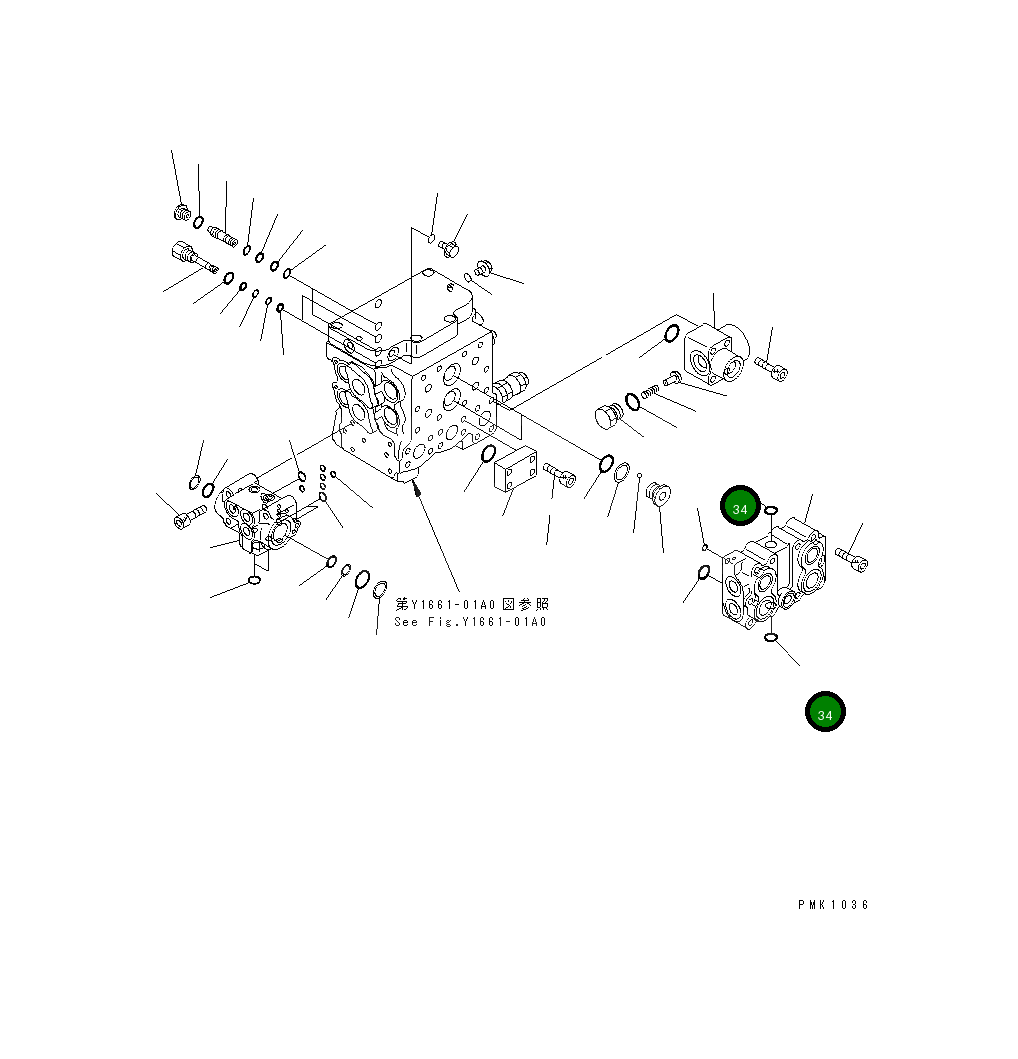 34

第Y1661-01A0図参照
See Fig.Y1661-01A0

34

PMK1036