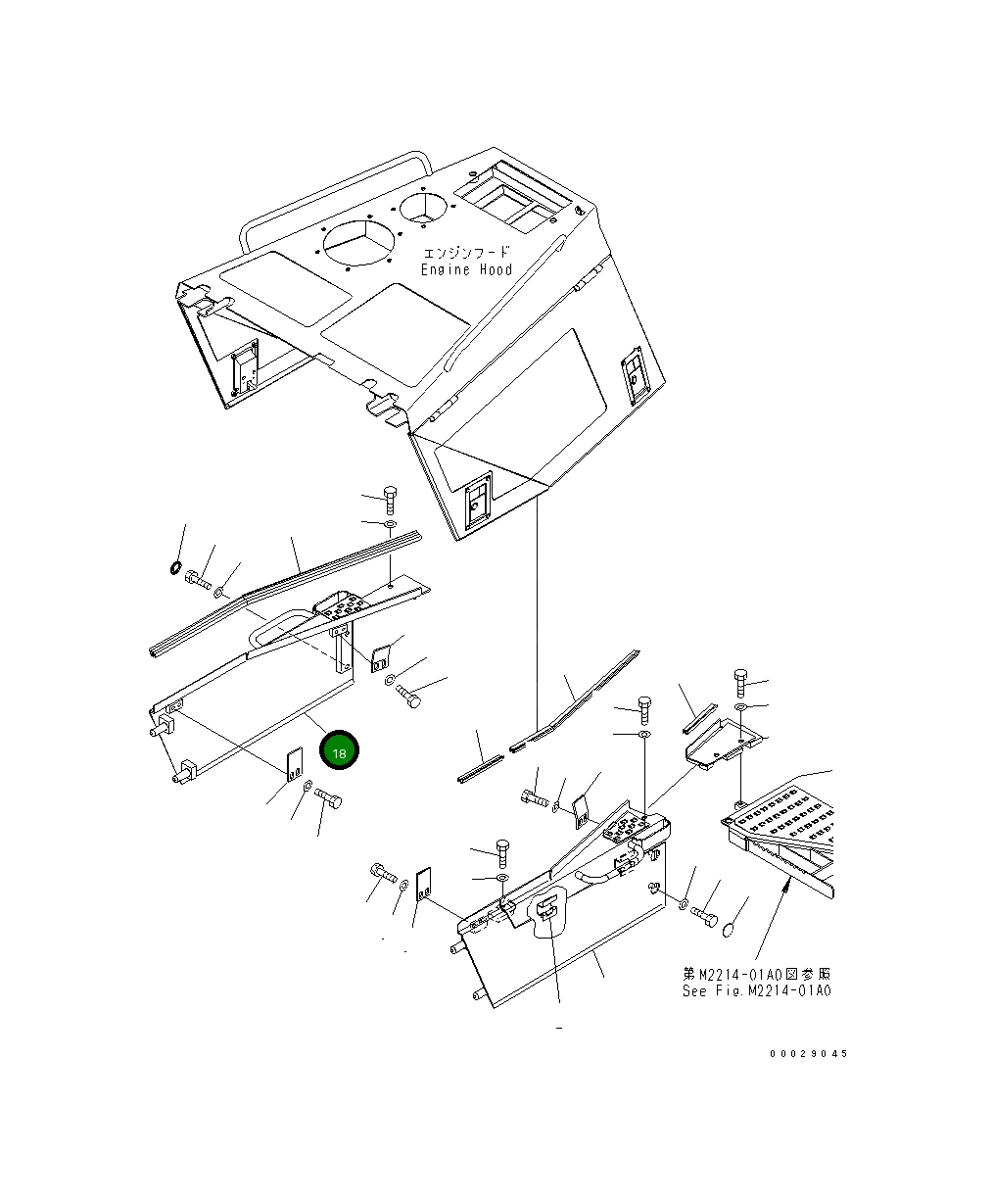 エンジンフード
Engine Hood

18

第M2214-01A0図参照
See Fig.M2214-01A0

00029045