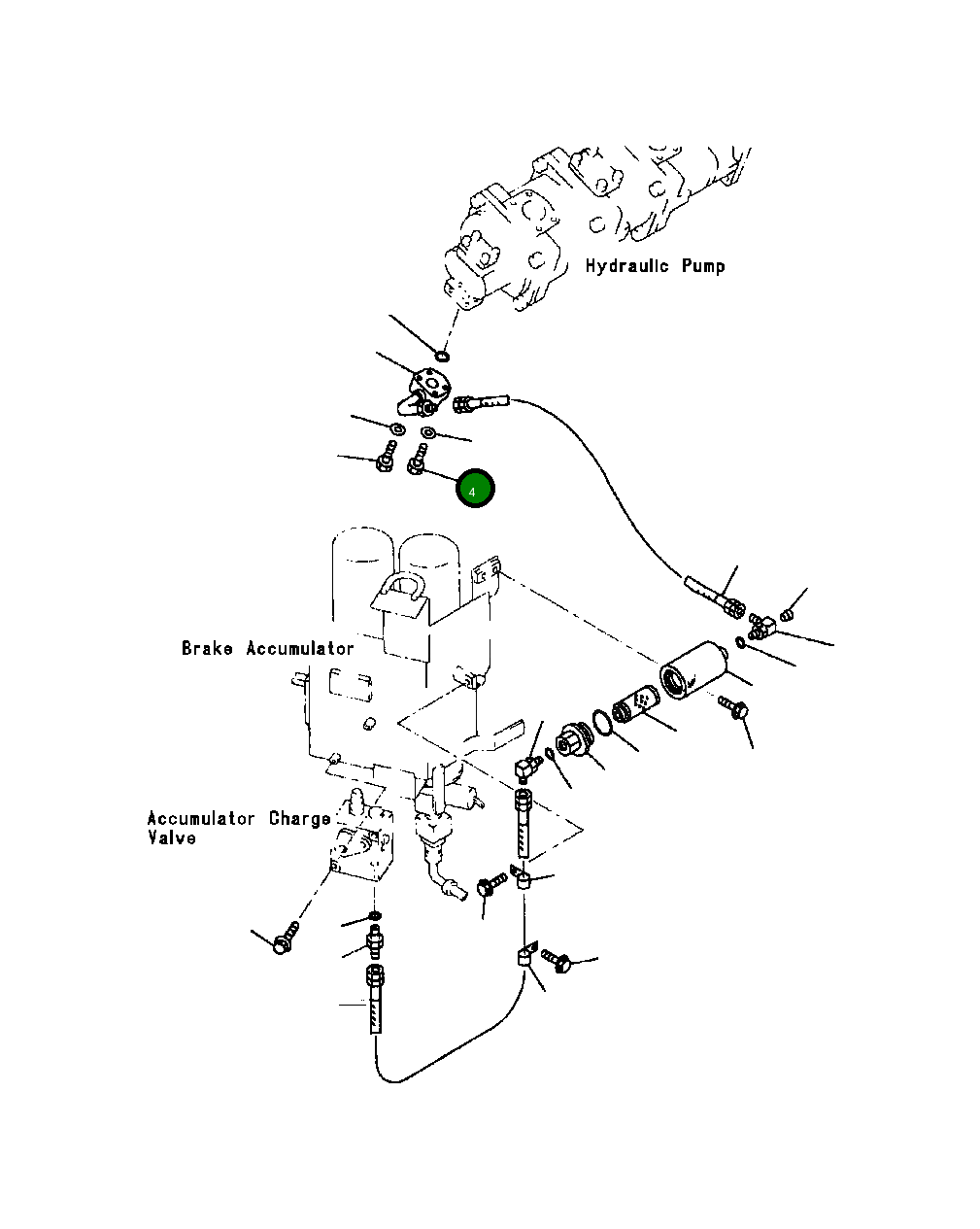 Hydraulic Pump

4

Brake Accumulator

Accumulator Charge Valve