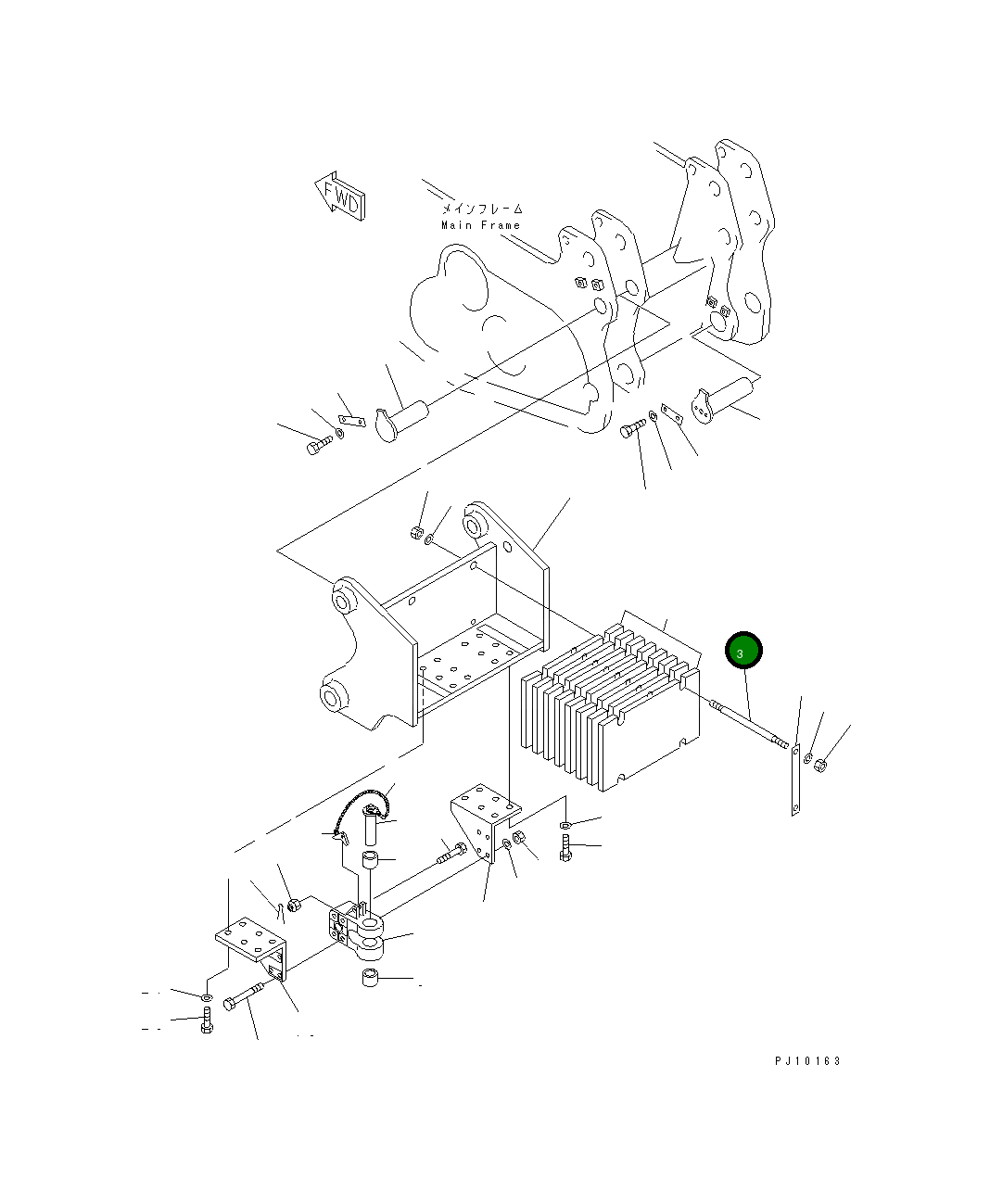 FWD

メインフレーム
Main Frame

3

PJ10163