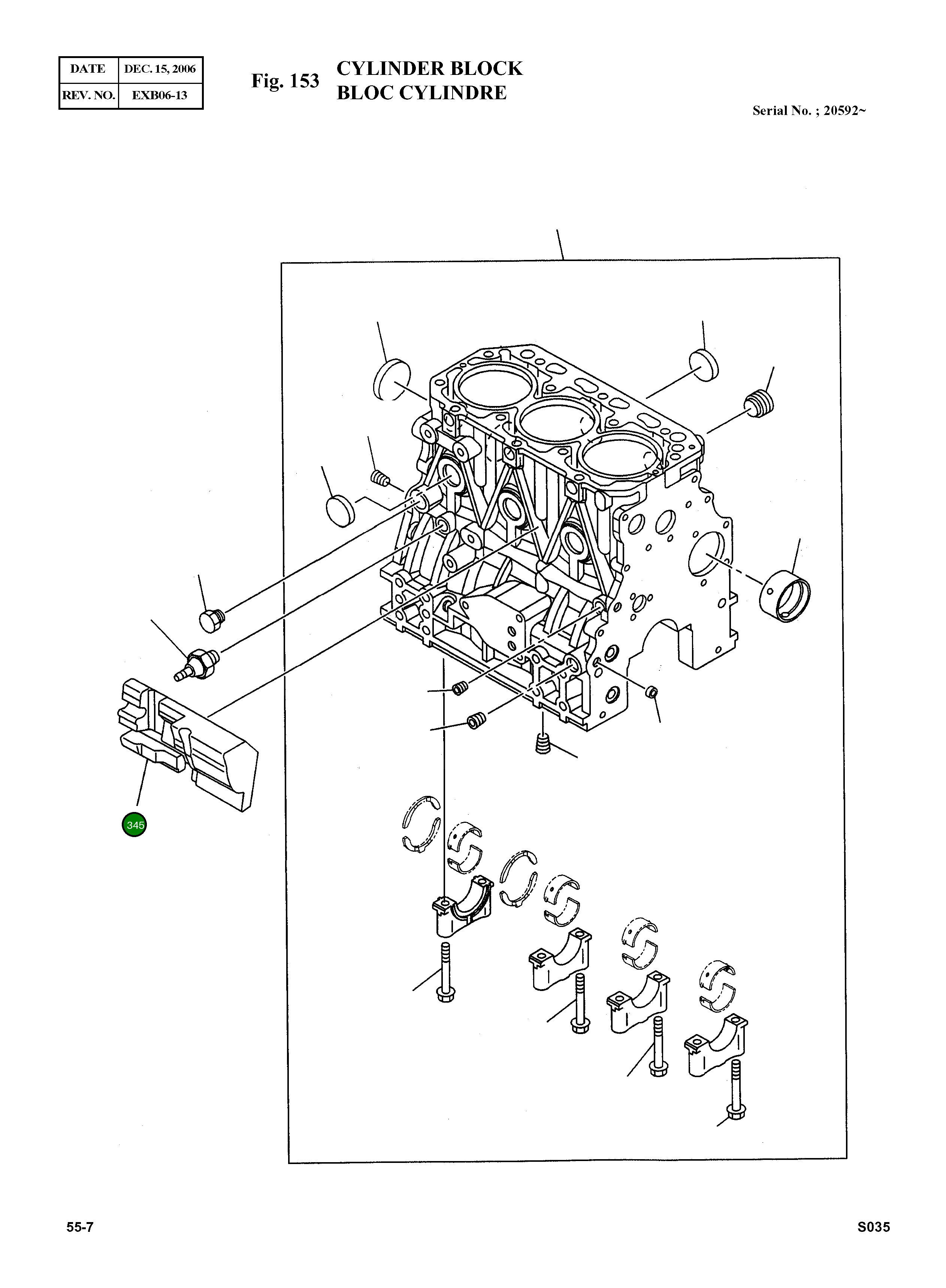 | DATE | DEC. 15, 2006 |
|---|---|
| REV. NO. | EXB06-13 |

Fig. 153 CYLINDER BLOCK
BLOC CYLINDRE

Serial No. ; 20592~

345

55-7

S035