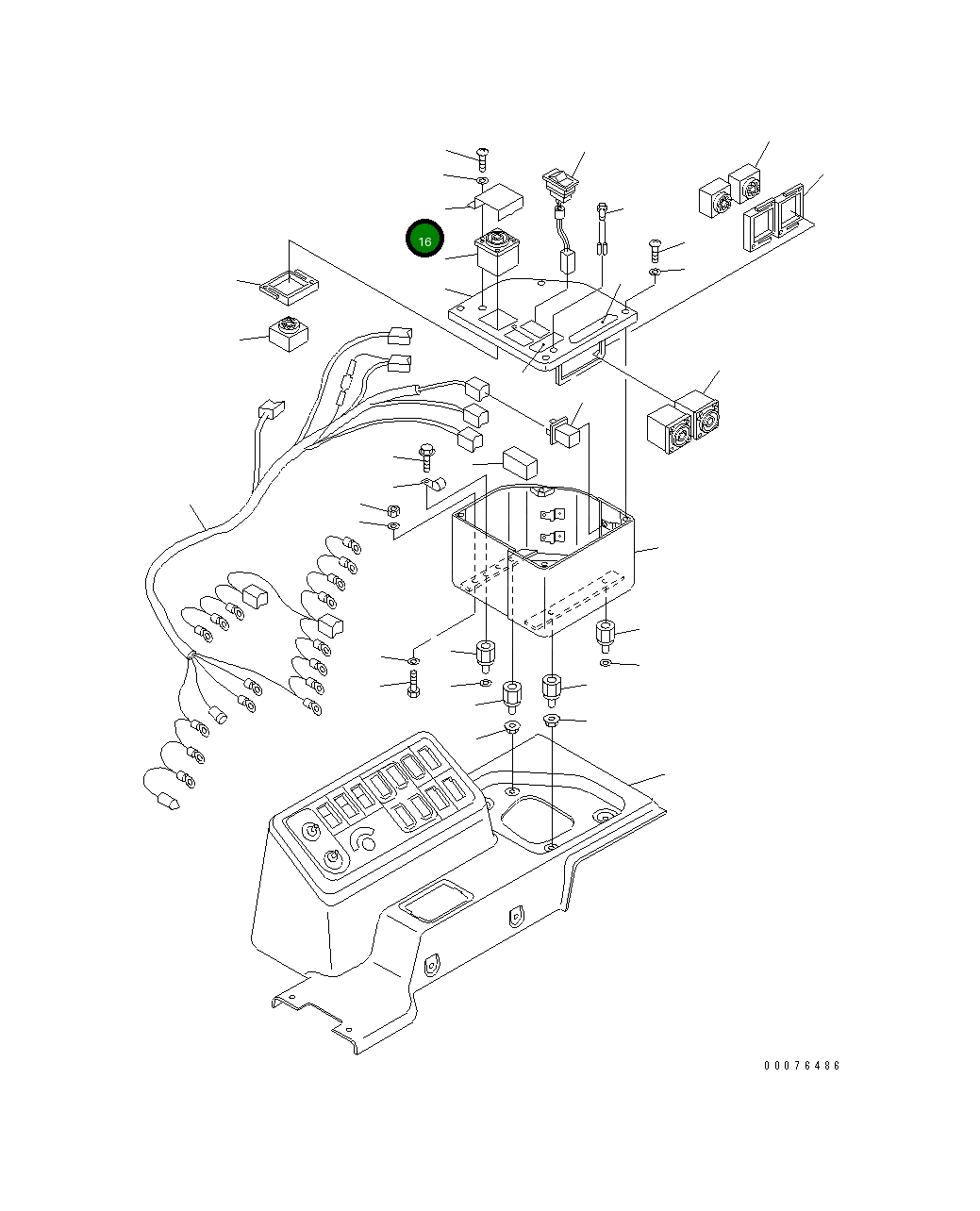 16

00076486