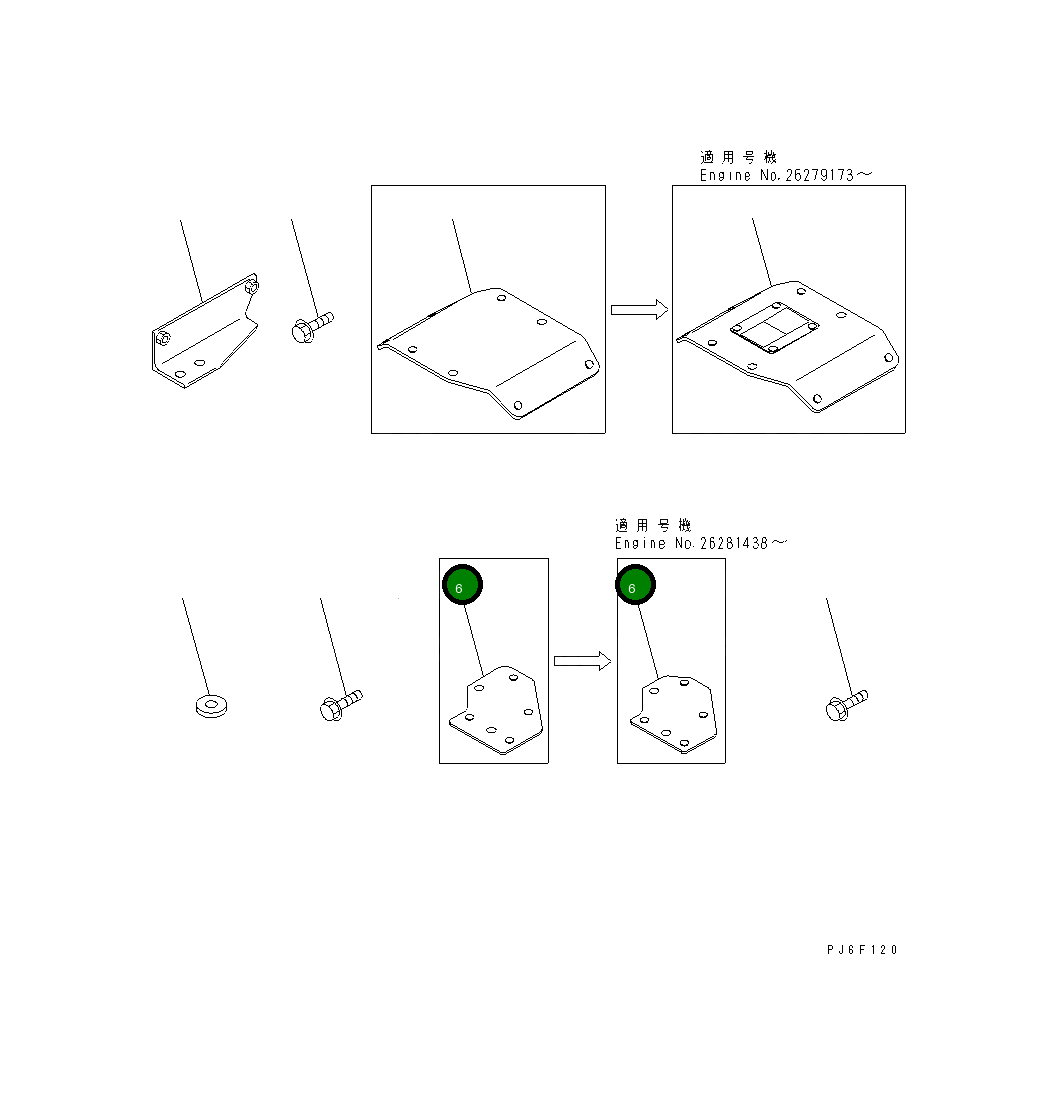 適用号機
Engine No.26279173～

適用号機
Engine No.26281438～

6

6

PJ6F120