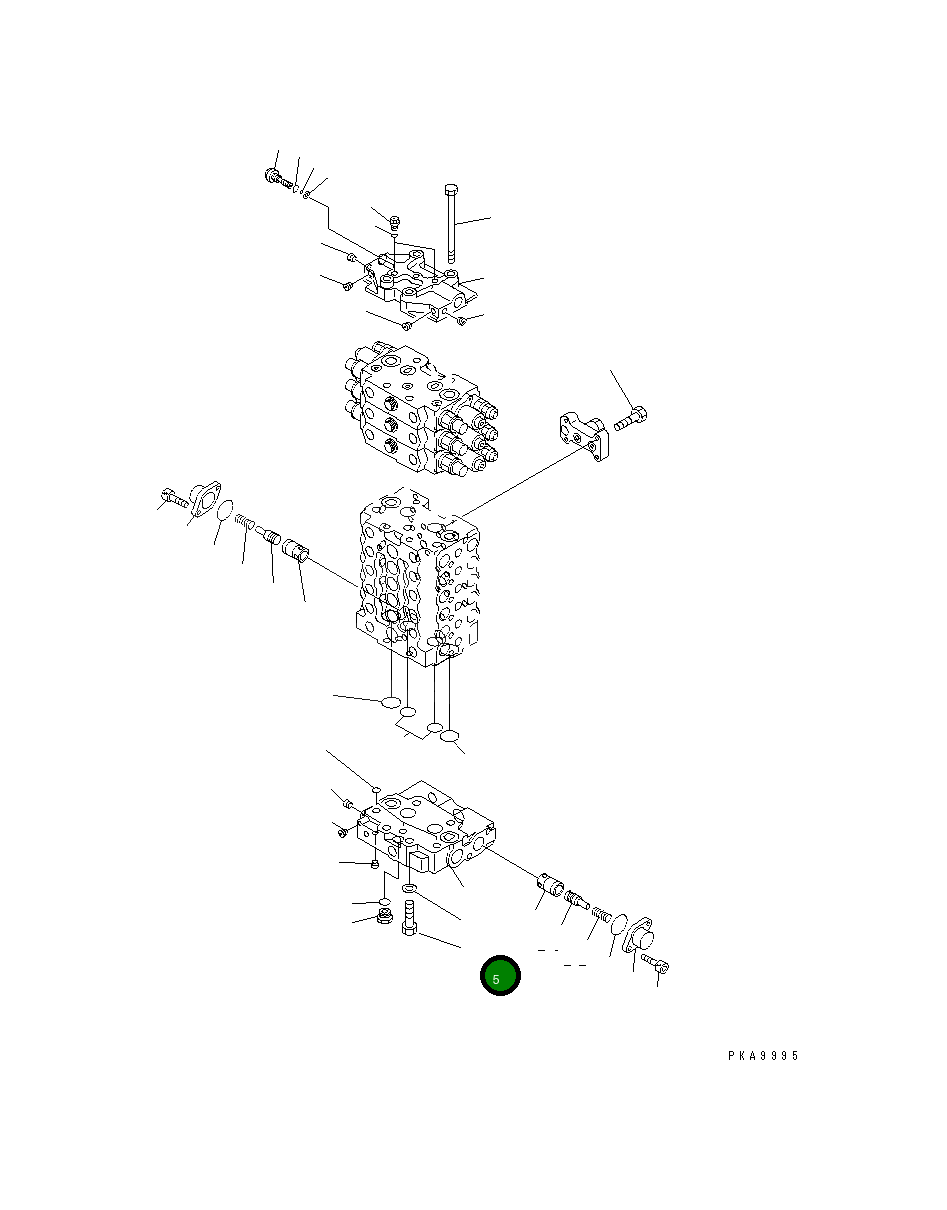 5

PKA9995