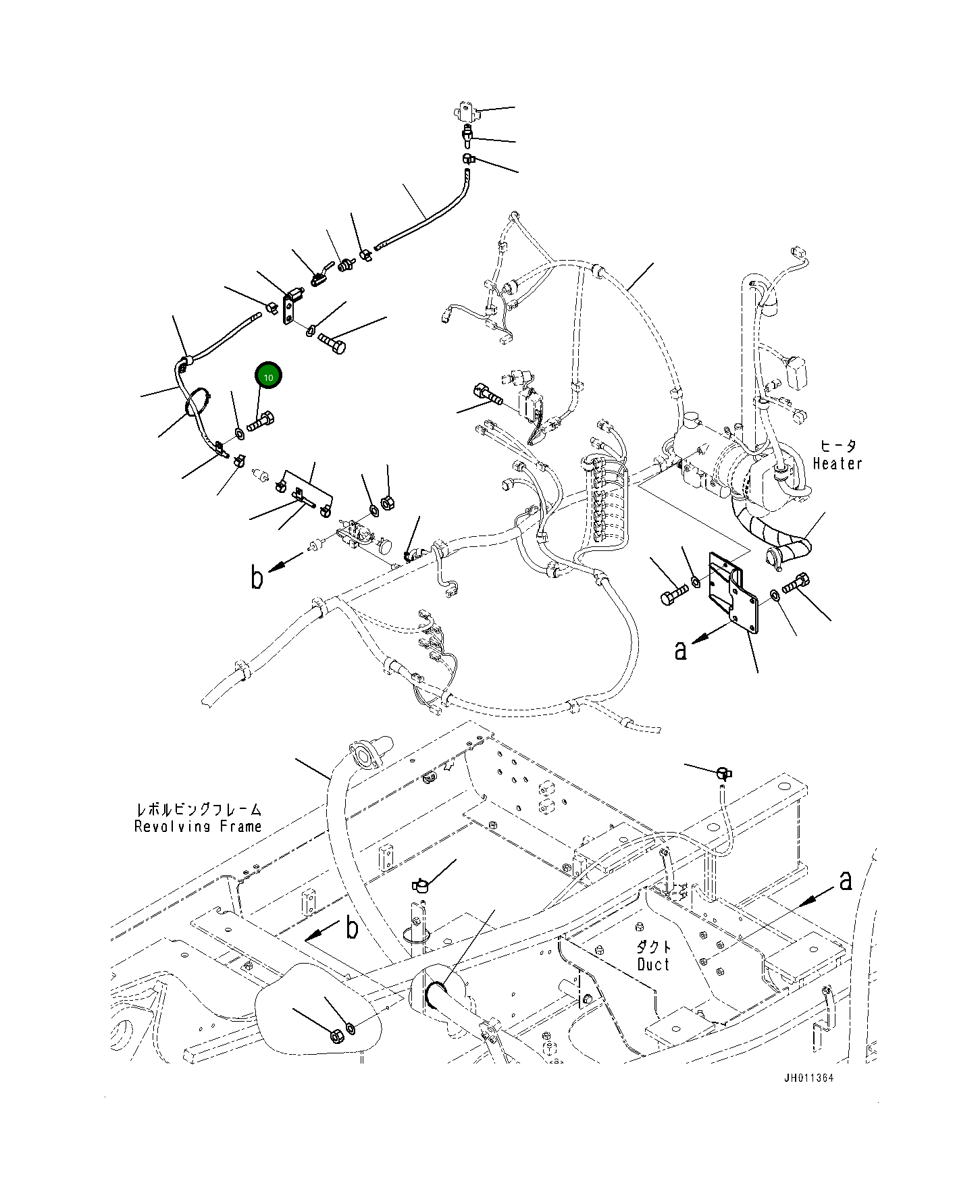 10

ヒータ
Heater

b

a

レボルビングフレーム
Revolving Frame

a

b

ダクト
Duct

JH011364