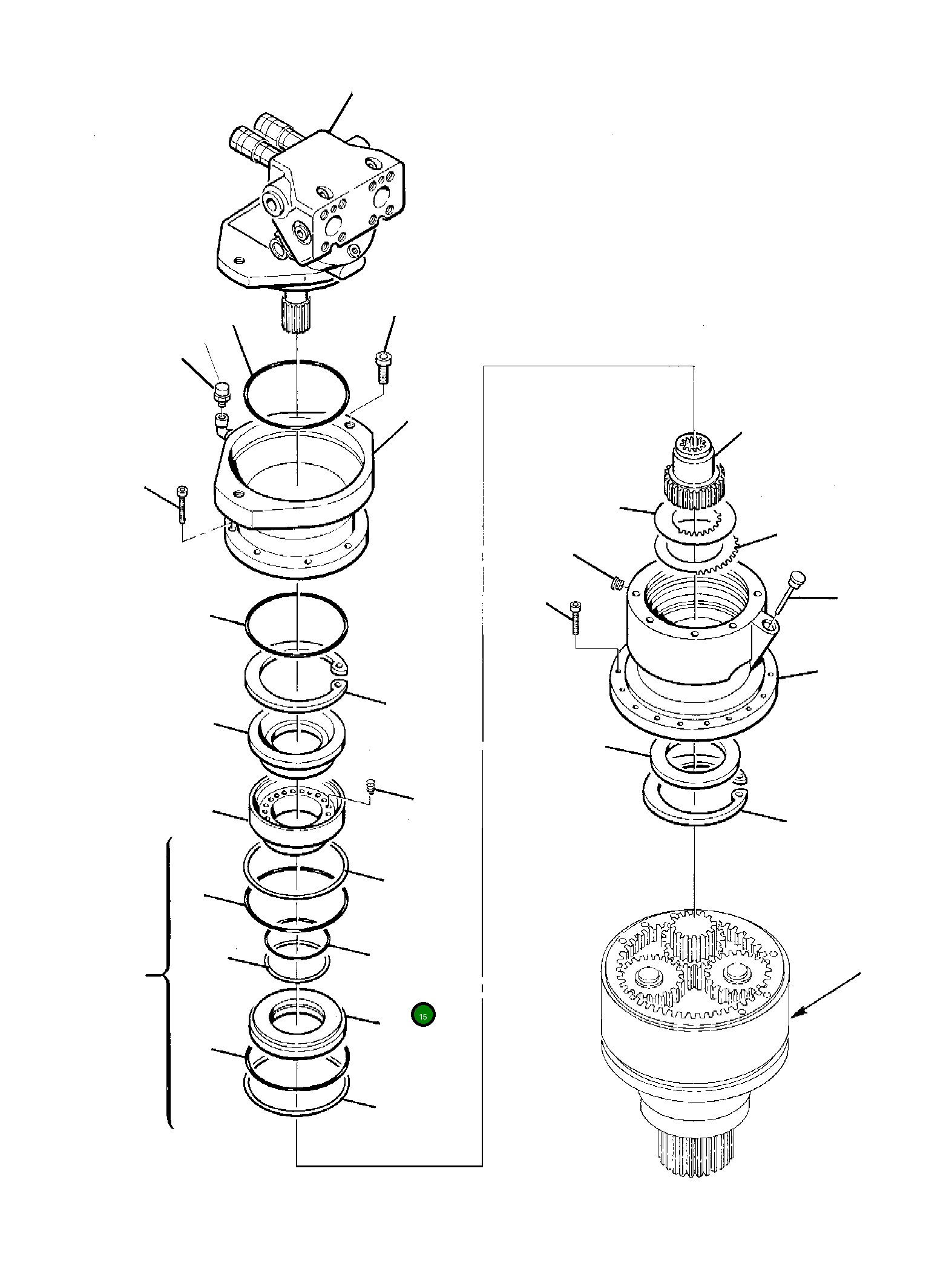 15