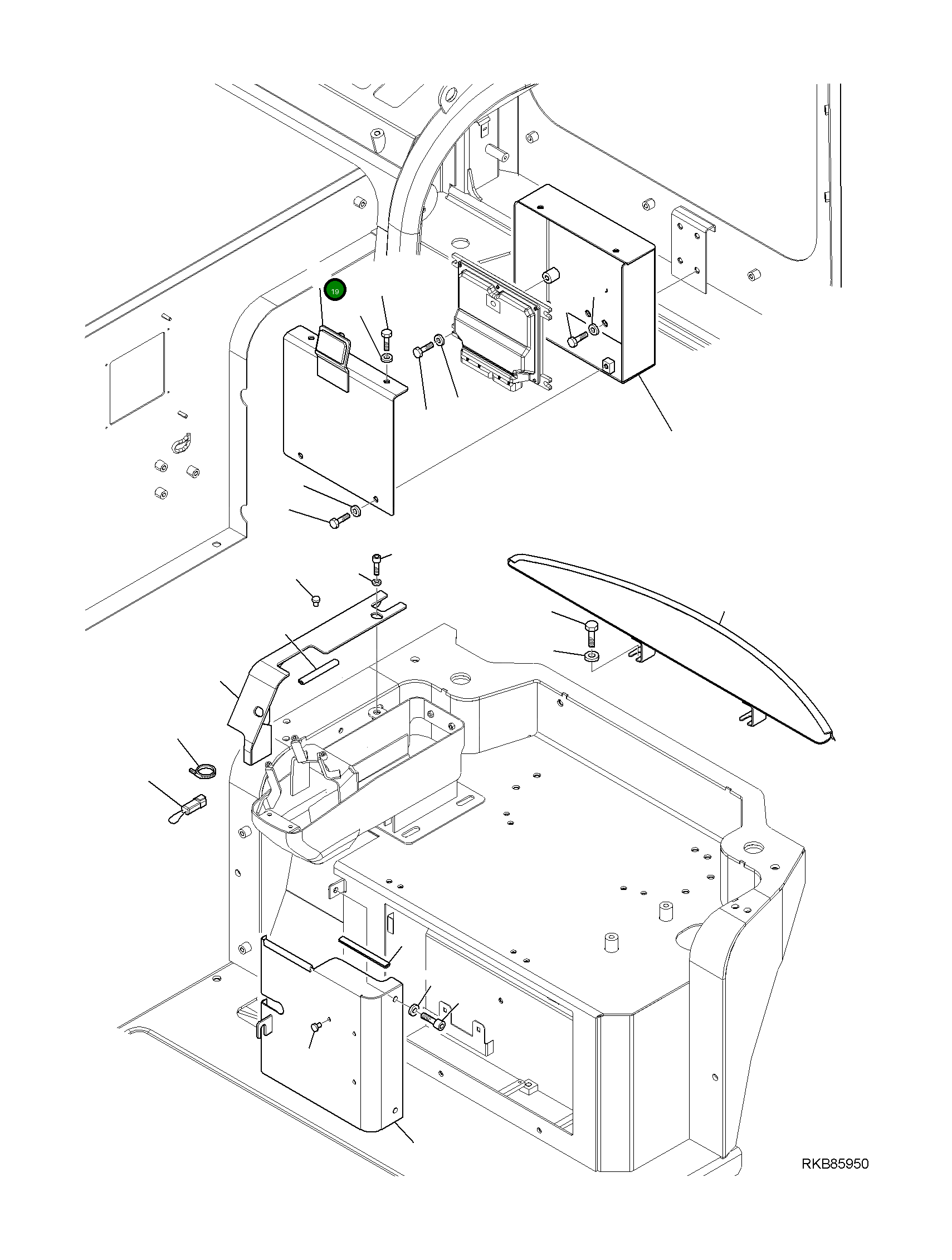 19

RKB85950