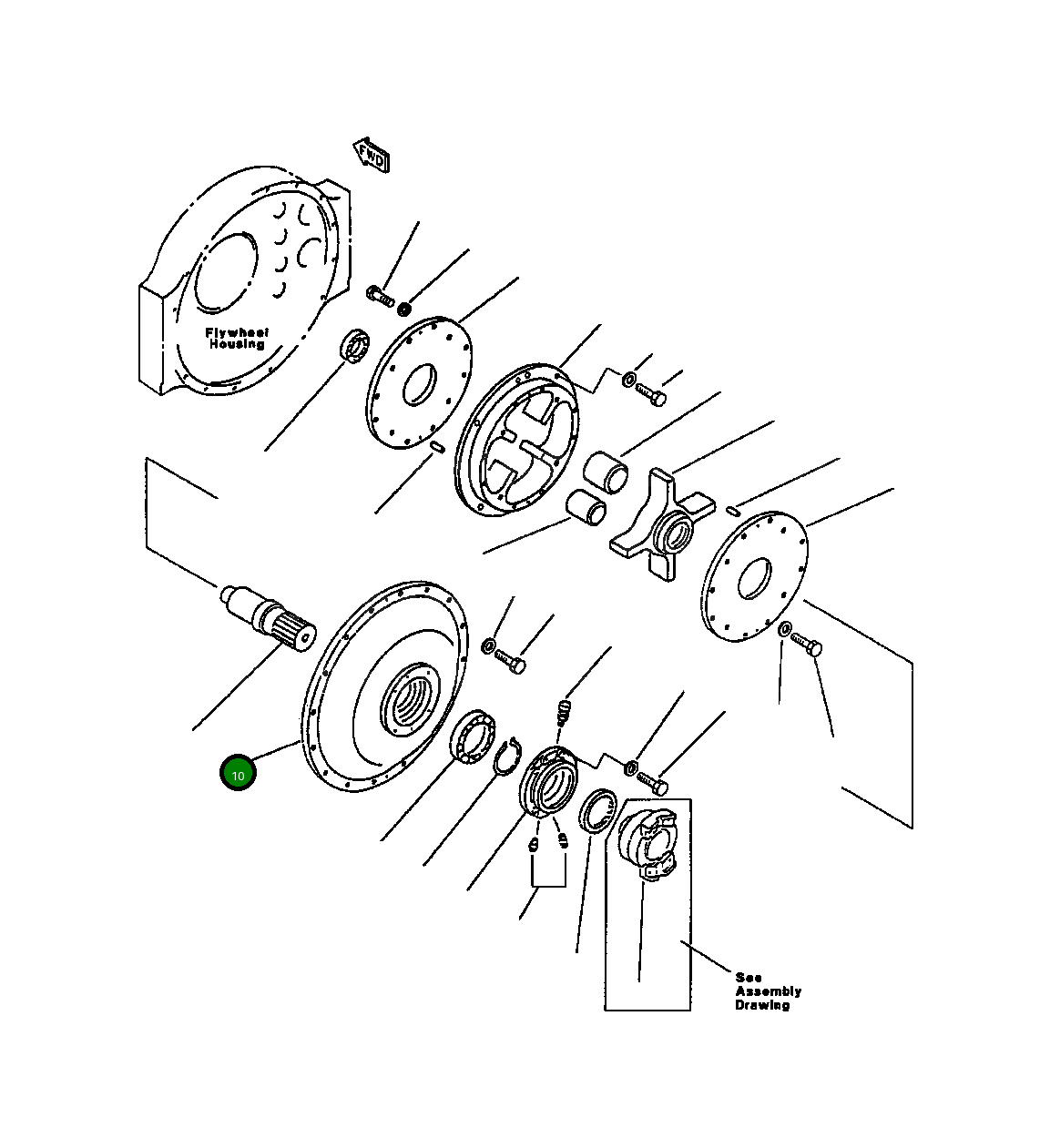 FWD

Flywheel Housing

10

See Assembly Drawing