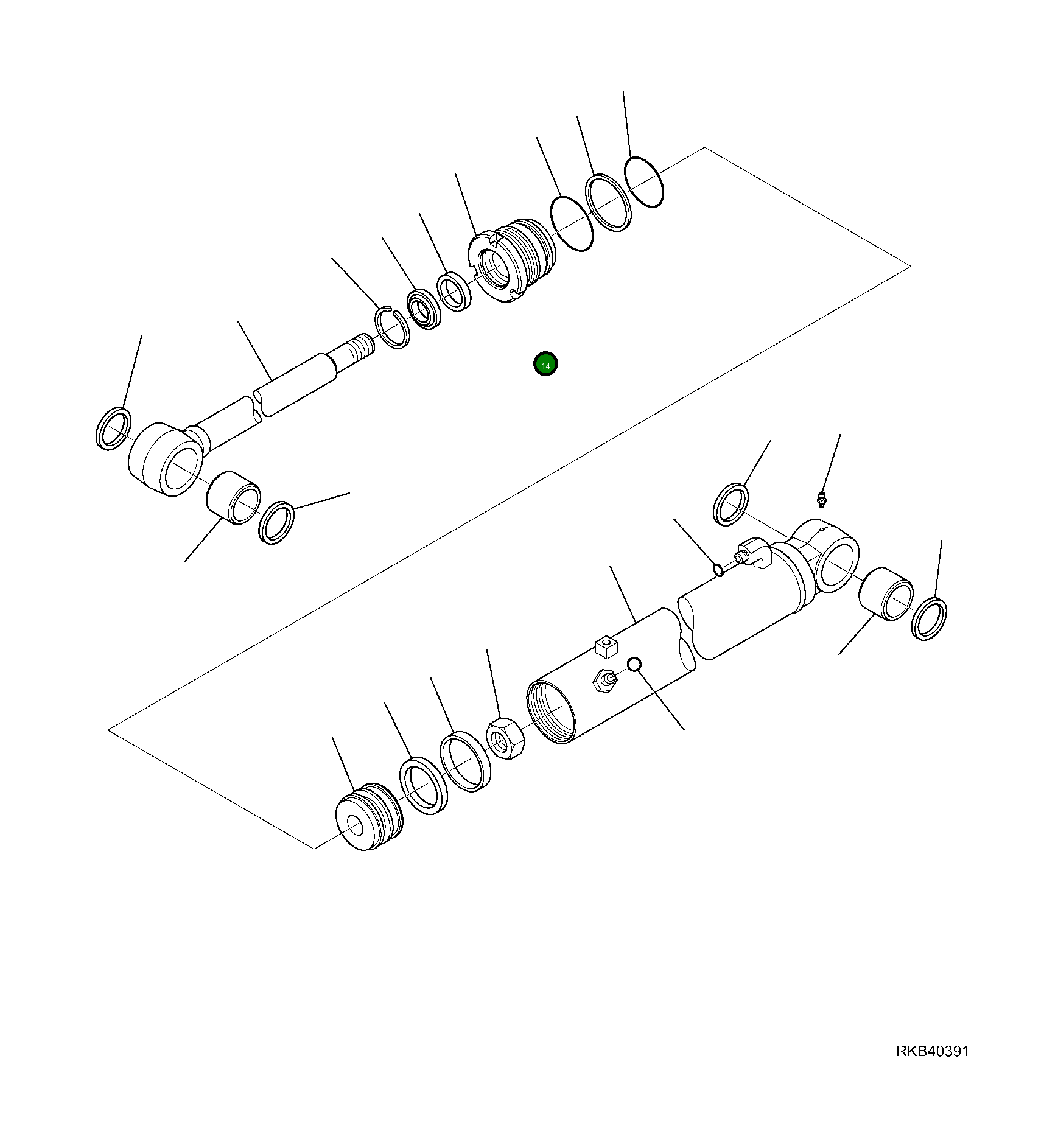 14

RKB40391