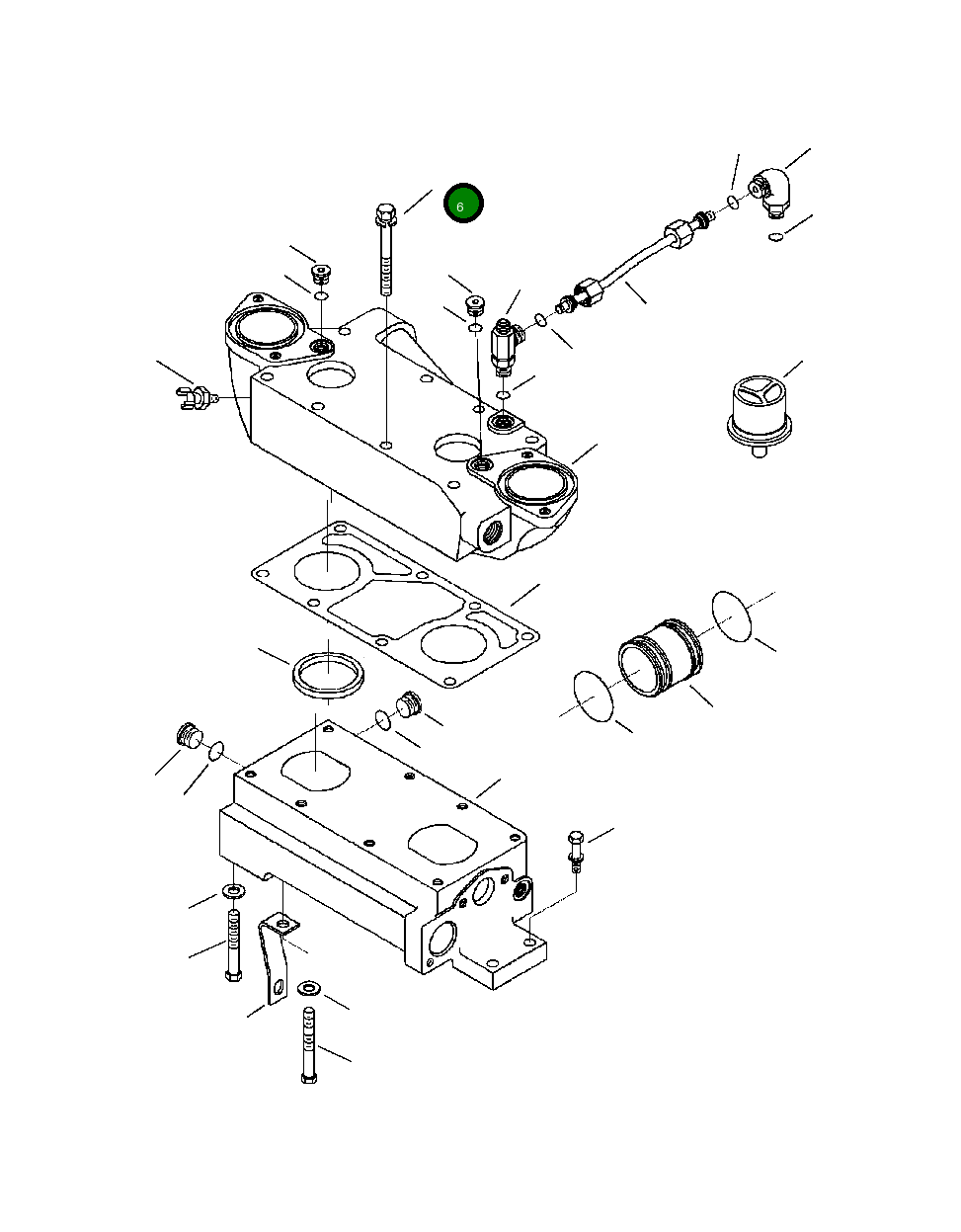 6