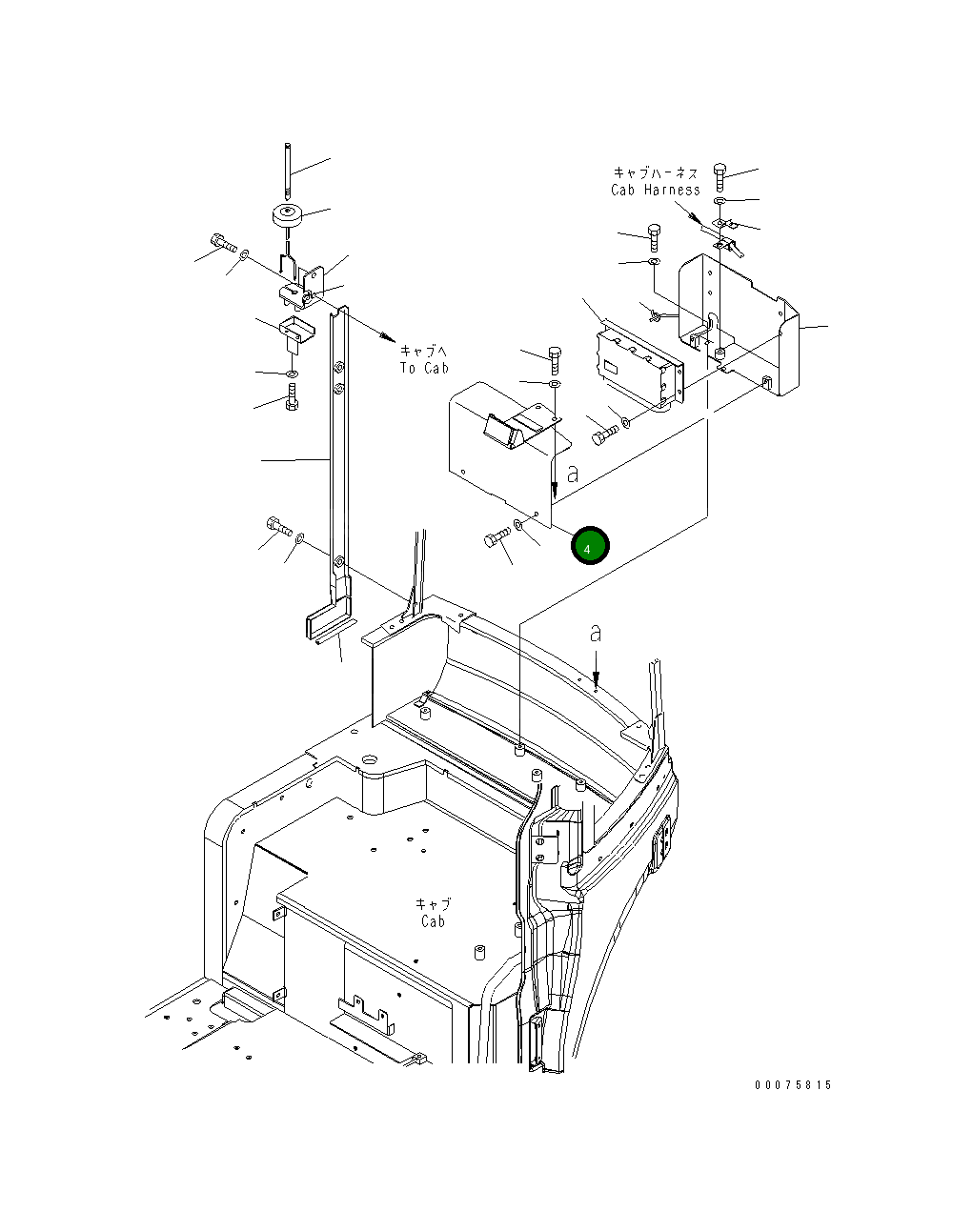 キャブハーネス
Cab Harness

キャブへ
To Cab

a

4

a

キャブ
Cab

00075815